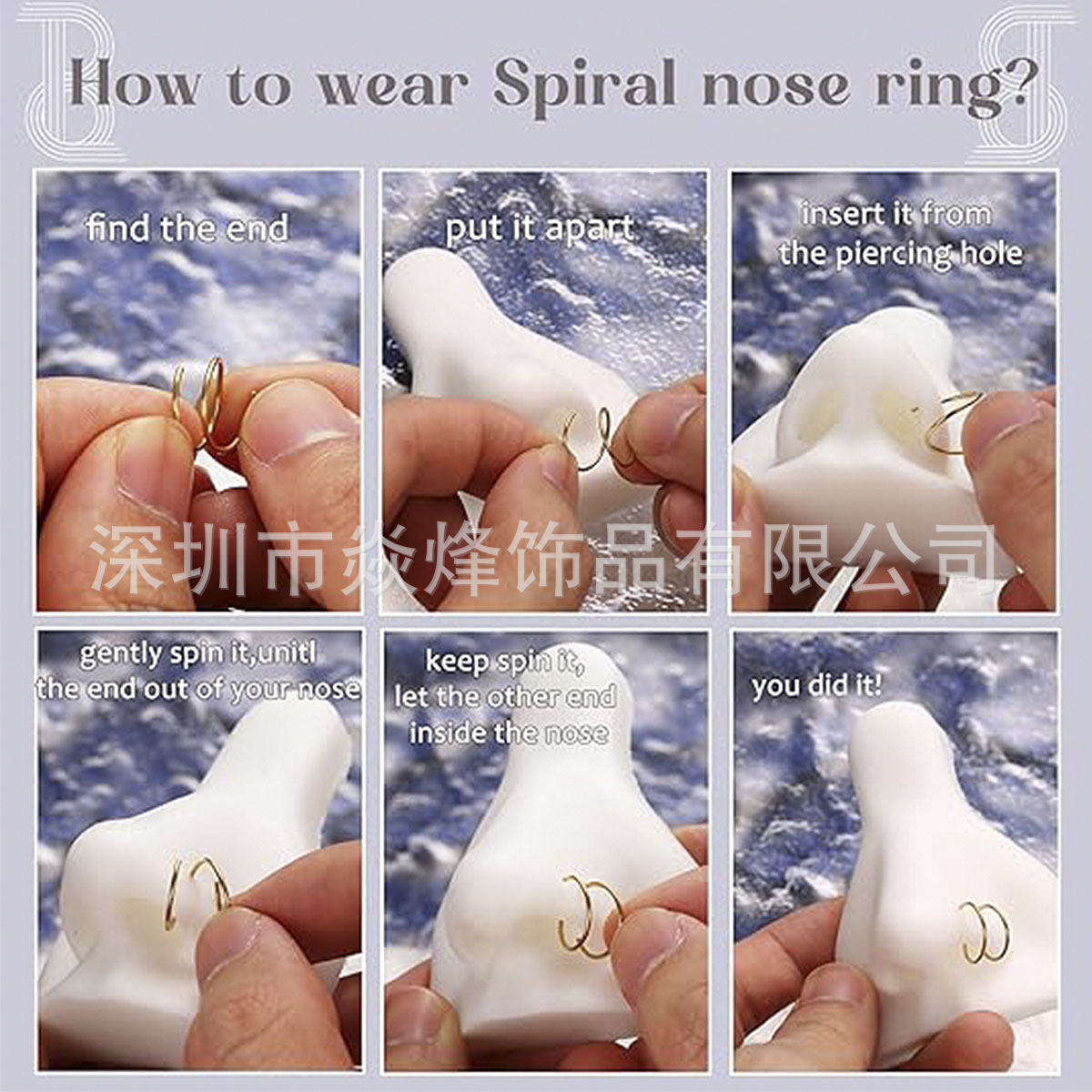 How to wear Spiral nose ring?

find the end

put it apart

insert it from the piercing hole

深圳市焱烽饰品有限公司

gently spin it,unitl the end out of your nose

keep spin it, let the other end inside the nose

you did it!