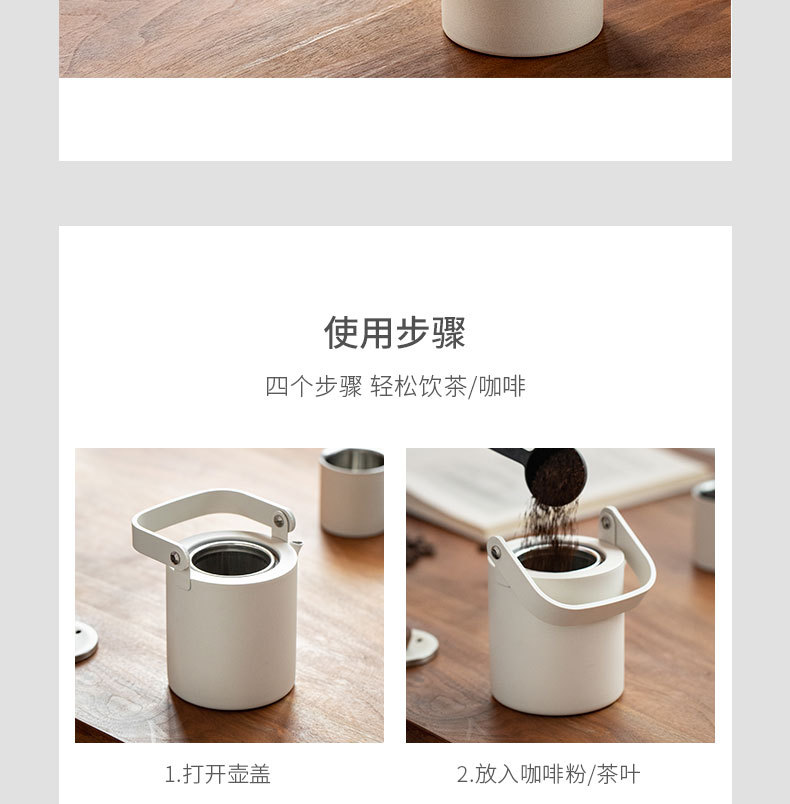 使用步骤

四个步骤 轻松饮茶/咖啡

1.打开壶盖

2.放入咖啡粉/茶叶