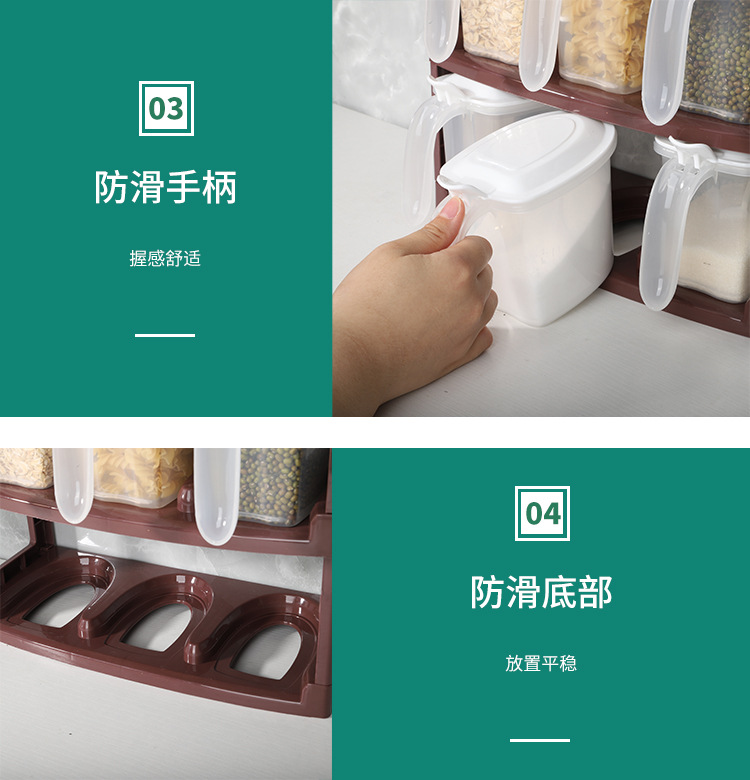 03

防滑手柄

握感舒适

04

防滑底部

放置平稳