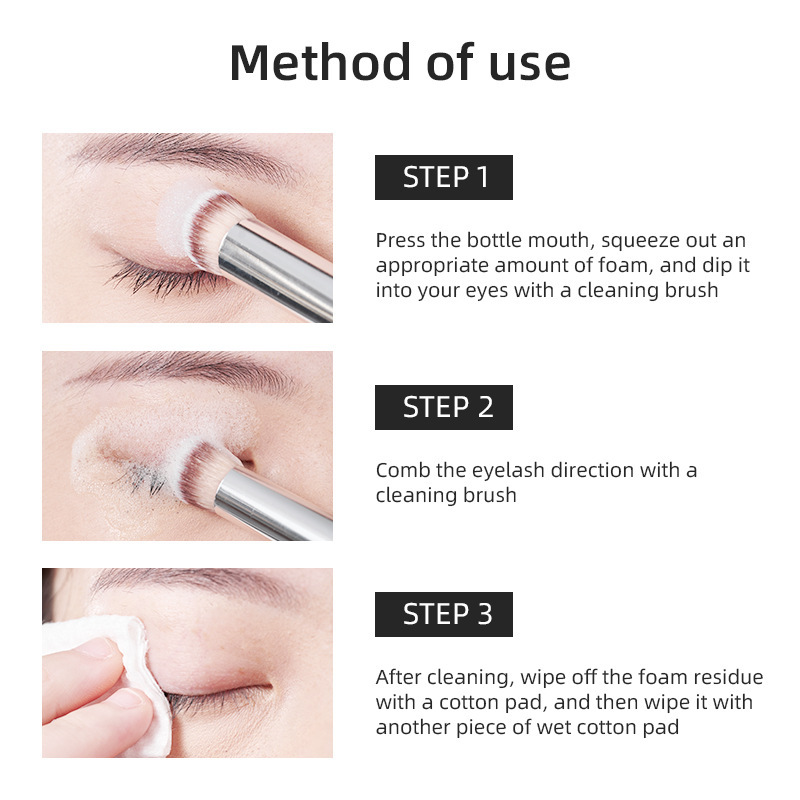 Method of use

STEP 1

Press the bottle mouth, squeeze out an appropriate amount of foam, and dip it into your eyes with a cleaning brush

STEP 2

Comb the eyelash direction with a cleaning brush

STEP 3

After cleaning, wipe off the foam residue with a cotton pad, and then wipe it with another piece of wet cotton pad