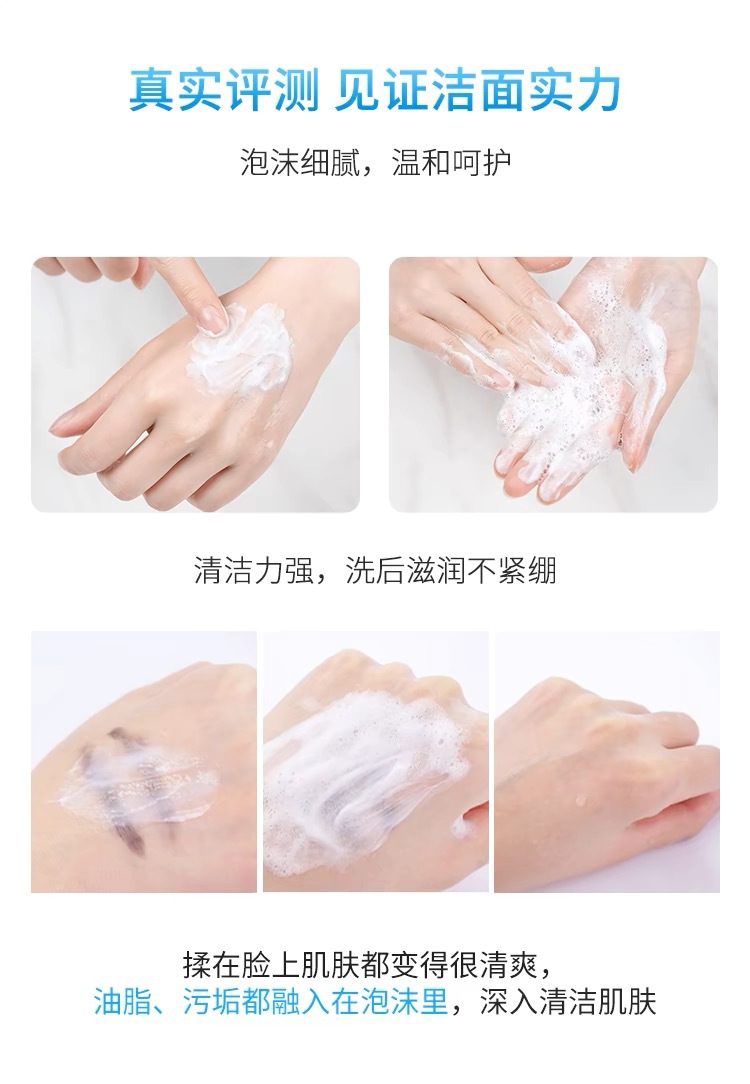 真实评测 见证洁面实力

泡沫细腻，温和呵护

清洁力强，洗后滋润不紧绷

揉在脸上肌肤都变得很清爽，
油脂、污垢都融入在泡沫里，深入清洁肌肤