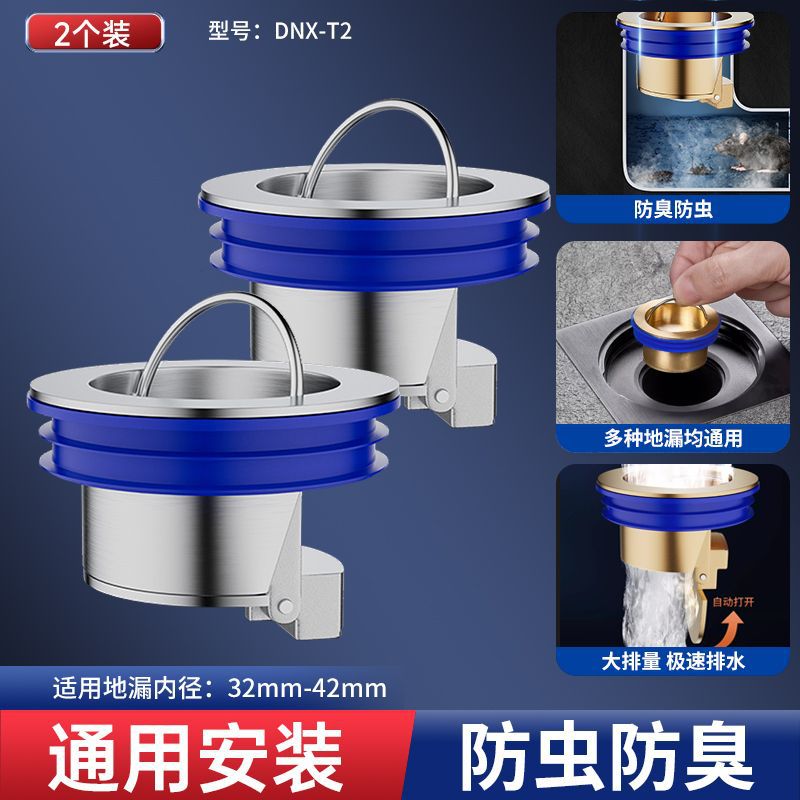 2个装

型号：DNX-T2

防臭防虫

多种地漏均通用

自动打开

大排量 极速排水

适用地漏内径：32mm-42mm

通用安装

防虫防臭