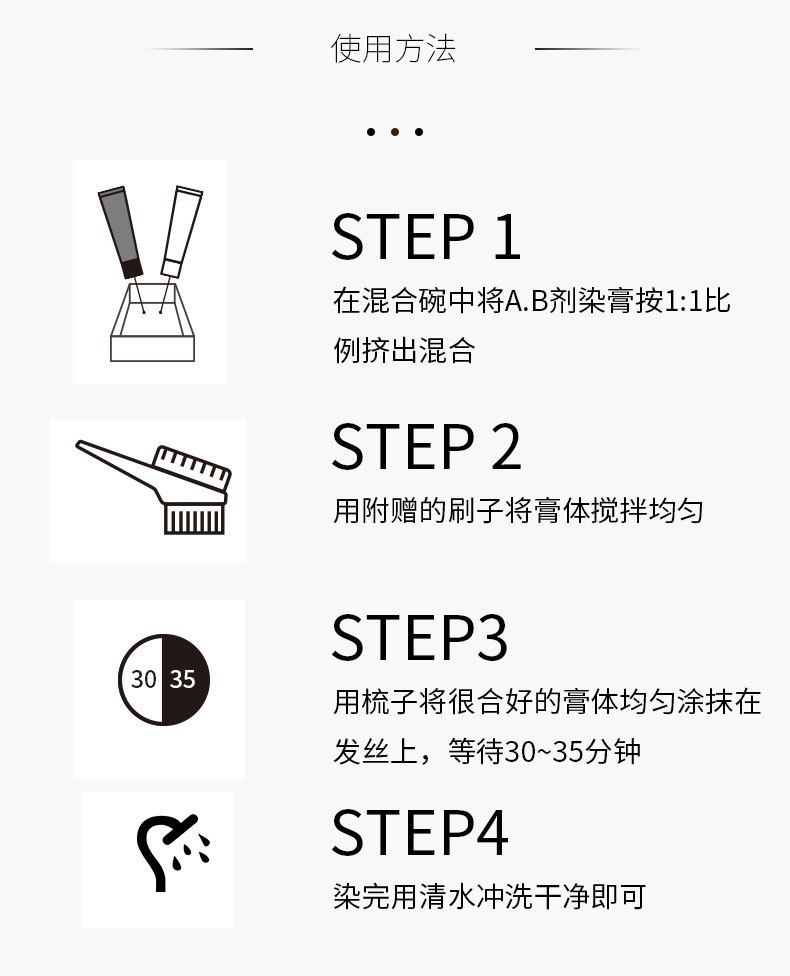 使用方法

STEP 1
在混合碗中将A.B剂染膏按1:1比例挤出混合

STEP 2
用附赠的刷子将膏体搅拌均匀

30 35

STEP3
用梳子将很合好的膏体均匀涂抹在发丝上，等待30~35分钟

STEP4
染完用清水冲洗干净即可