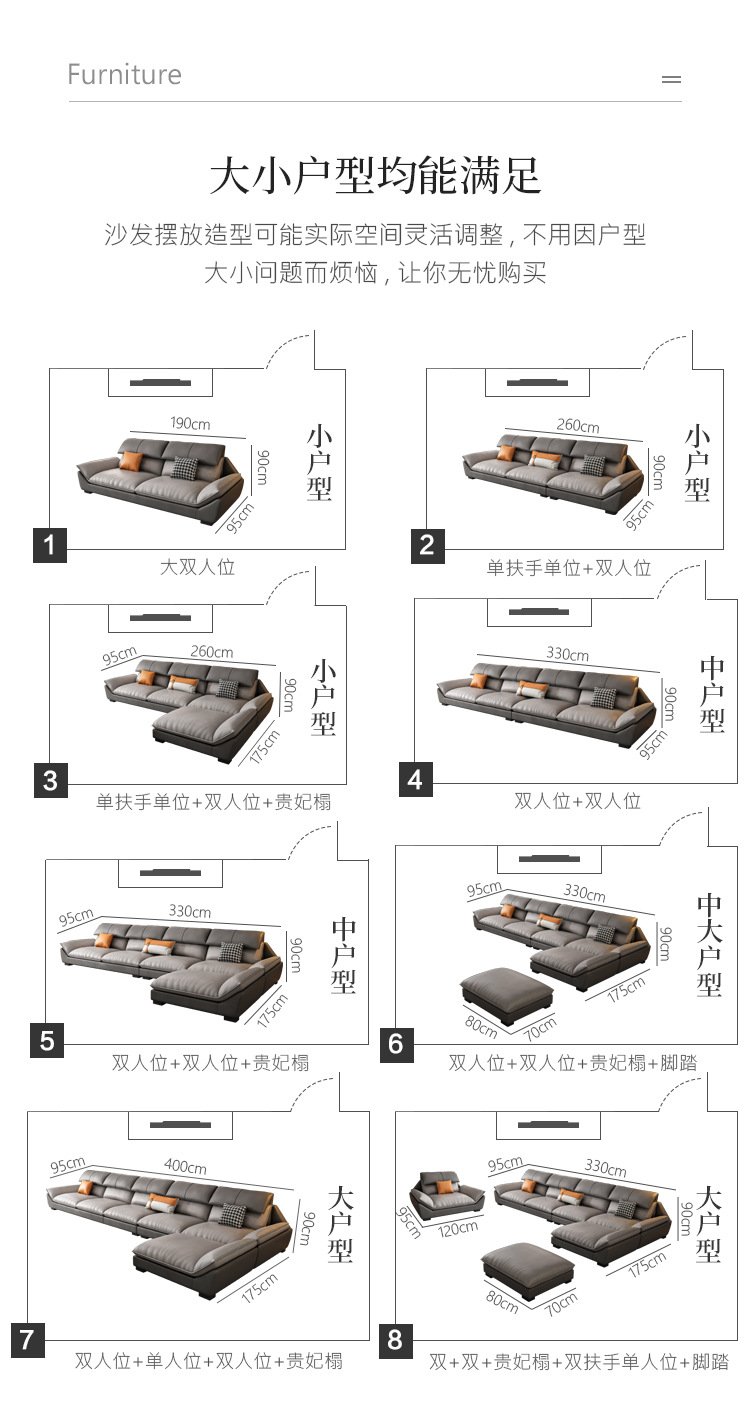 Furniture

大小户型均能满足

沙发摆放造型可能实际空间灵活调整，不用因户型大小问题而烦恼，让你无忧购买

190cm
90cm
95cm
小户型
1
大双人位

260cm
90cm
95cm
小户型
2
单扶手单位+双人位

95cm
260cm
90cm
175cm
小户型
3
单扶手单位+双人位+贵妃榻

330cm
90cm
95cm
中户型
4
双人位+双人位

95cm
330cm
90cm
175cm
中户型
5
双人位+双人位+贵妃榻

95cm
330cm
90cm
175cm
80cm
70cm
中大户型
6
双人位+双人位+贵妃榻+脚踏

95cm
400cm
90cm
175cm
大户型
7
双人位+单人位+双人位+贵妃榻

95cm
120cm
95cm
330cm
90cm
175cm
80cm
70cm
大户型
8
双+双+贵妃榻+双扶手单人位+脚踏