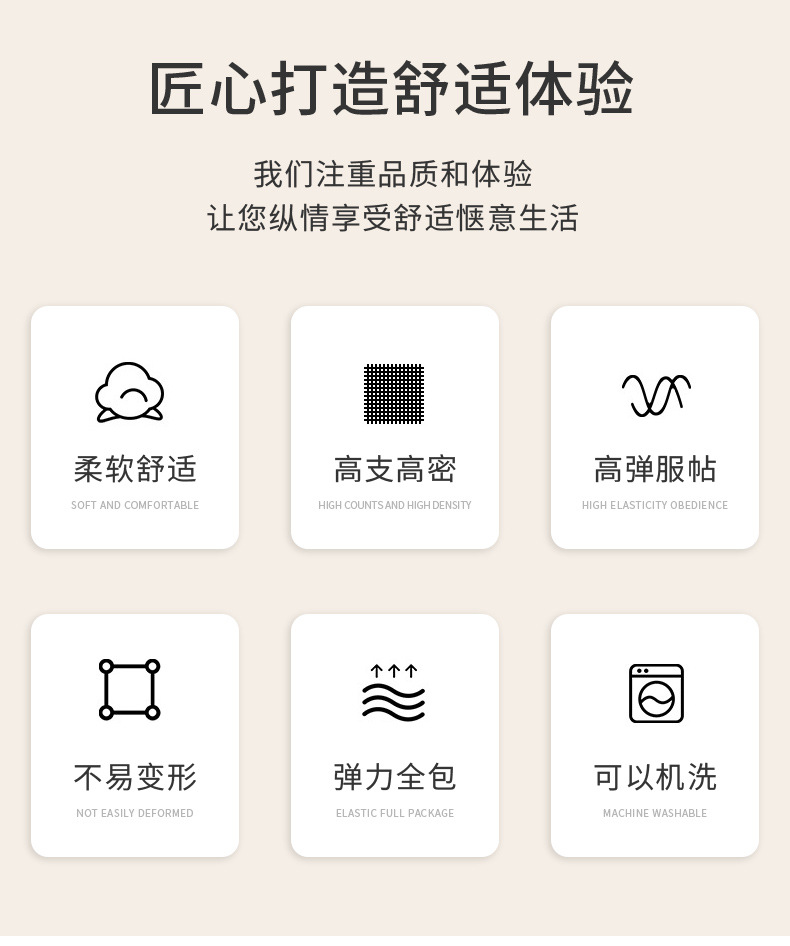 匠心打造舒适体验

我们注重品质和体验
让您纵情享受舒适惬意生活

柔软舒适
SOFT AND COMFORTABLE

高支高密
HIGH COUNTS AND HIGH DENSITY

高弹服帖
HIGH ELASTICITY OBEDIENCE

不易变形
NOT EASILY DEFORMED

弹力全包
ELASTIC FULL PACKAGE

可以机洗
MACHINE WASHABLE