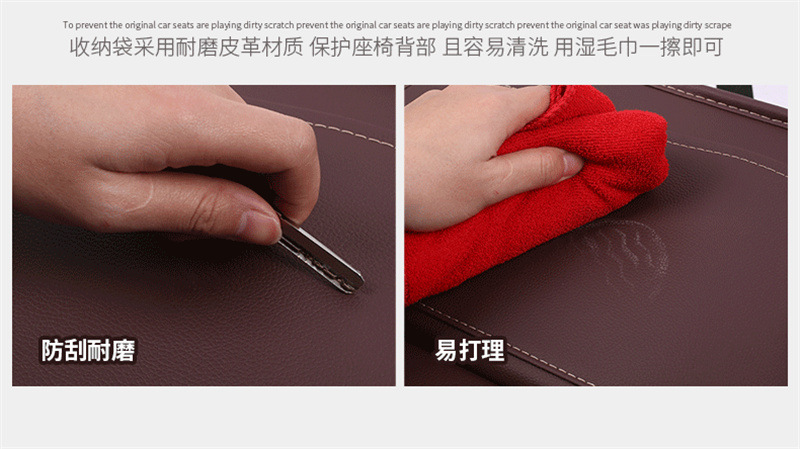 To prevent the original car seats are playing dirty scratch prevent the original car seats are playing dirty scratch prevent the original car seat was playing dirty scrape

收纳袋采用耐磨皮革材质 保护座椅背部 且容易清洗 用湿毛巾一擦即可

防刮耐磨

易打理