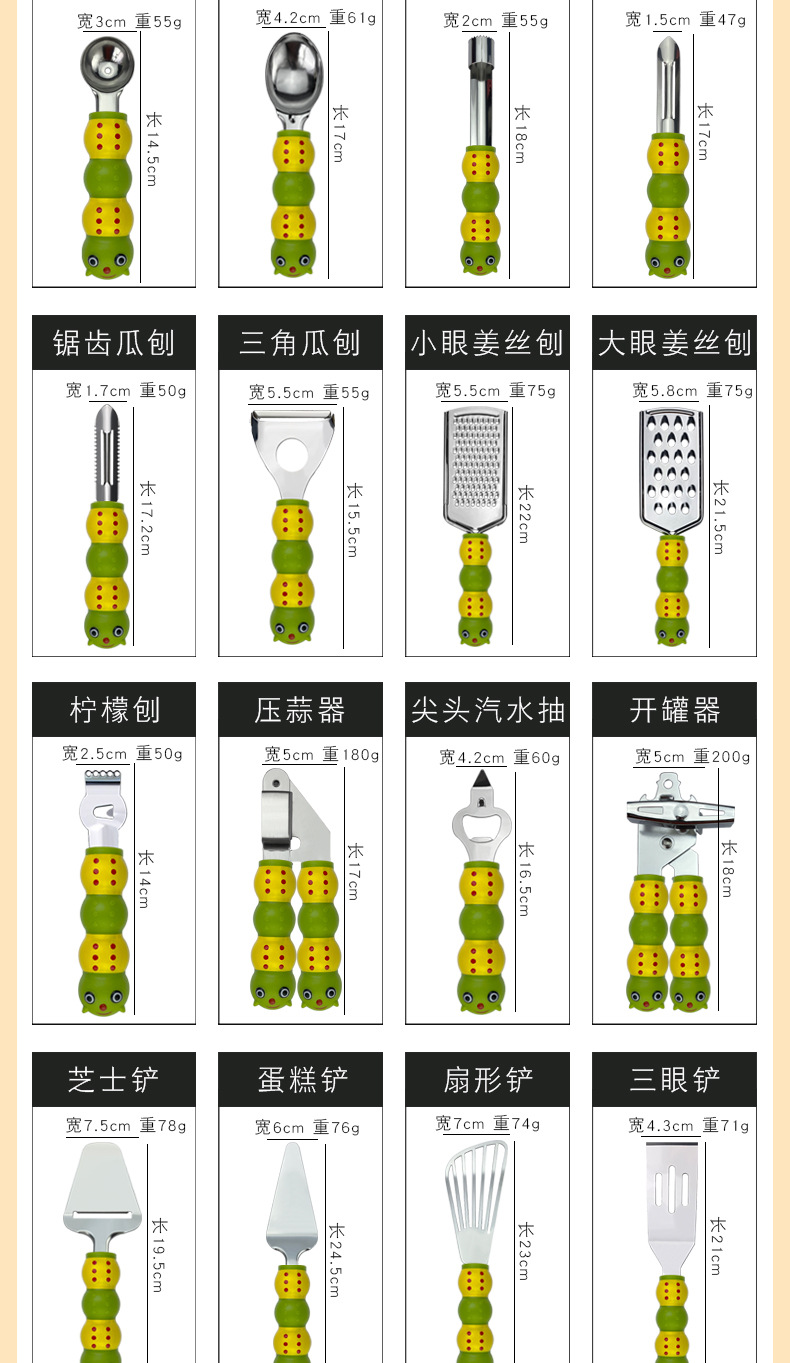 宽3cm 重55g
长14.5cm

宽4.2cm 重61g
长17cm

宽2cm 重55g
长18cm

宽1.5cm 重47g
长17cm

锯齿瓜刨
宽1.7cm 重50g
长17.2cm

三角瓜刨
宽5.5cm 重55g
长15.5cm

小眼姜丝刨
宽5.5cm 重75g
长22cm

大眼姜丝刨
宽5.8cm 重75g
长21.5cm

柠檬刨
宽2.5cm 重50g
长14cm

压蒜器
宽5cm 重180g
长17cm

尖头汽水抽
宽4.2cm 重60g
长16.5cm

开罐器
宽5cm 重200g
长18cm

芝士铲
宽7.5cm 重78g
长19.5cm

蛋糕铲
宽6cm 重76g
长24.5cm

扇形铲
宽7cm 重74g
长23cm

三眼铲
宽4.3cm 重71g
长21cm