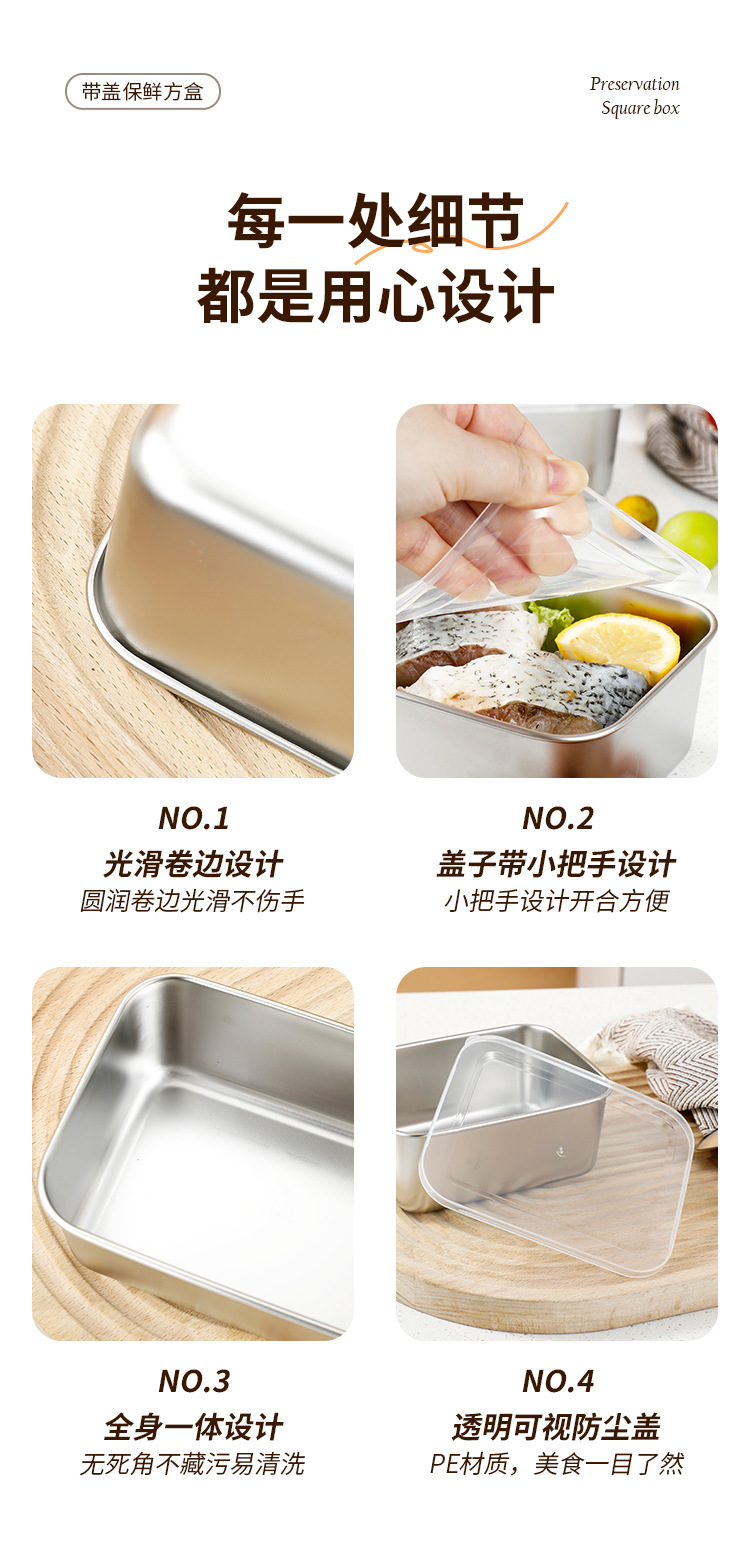 带盖保鲜方盒

Preservation
Square box

每一处细节
都是用心设计

NO.1
光滑卷边设计
圆润卷边光滑不伤手

NO.2
盖子带小把手设计
小把手设计开合方便

NO.3
全身一体设计
无死角不藏污易清洗

NO.4
透明可视防尘盖
PE材质，美食一目了然