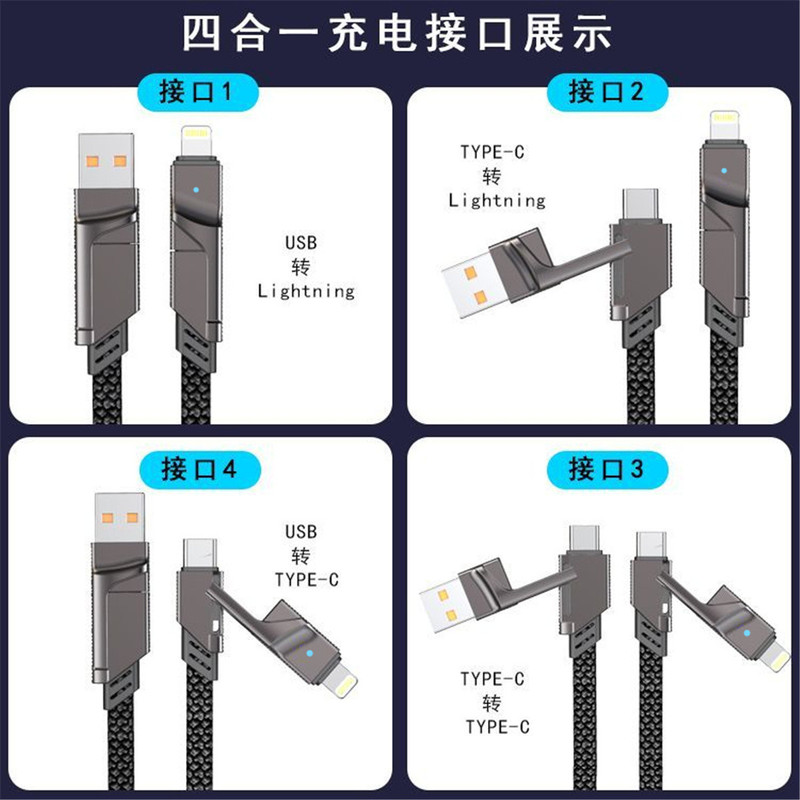 四合一充电接口展示

接口1

USB
转
Lightning

接口2

TYPE-C
转
Lightning

接口4

USB
转
TYPE-C

接口3

TYPE-C
转
TYPE-C