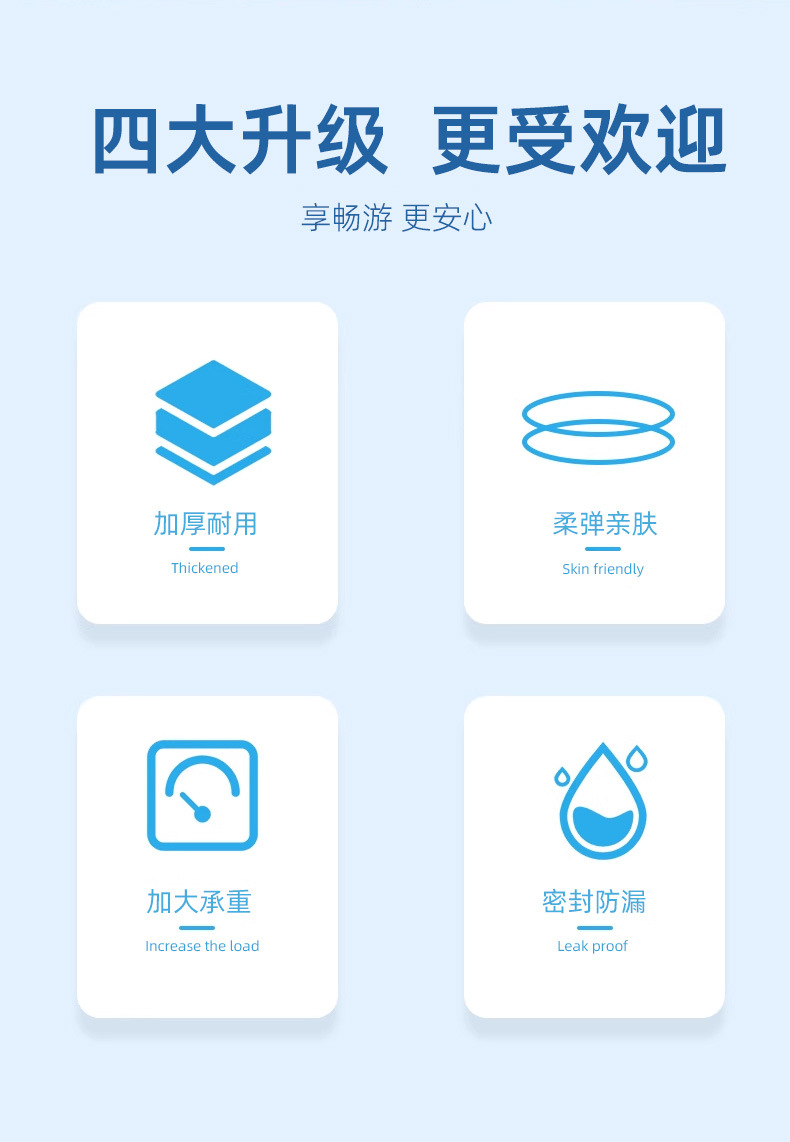 四大升级 更受欢迎

享畅游 更安心

加厚耐用

Thickened

柔弹亲肤

Skin friendly

加大承重

Increase the load

密封防漏

Leak proof