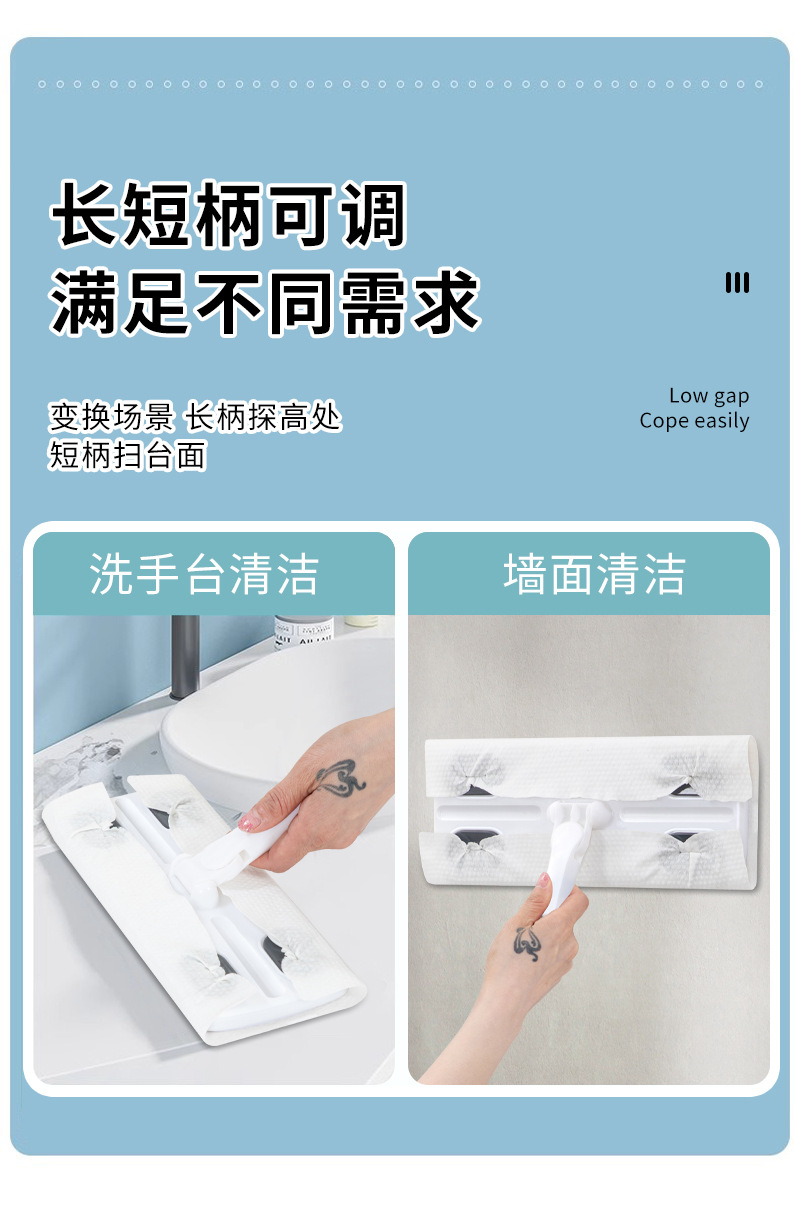 长短柄可调
满足不同需求

变换场景 长柄探高处
短柄扫台面

Low gap
Cope easily

洗手台清洁

墙面清洁