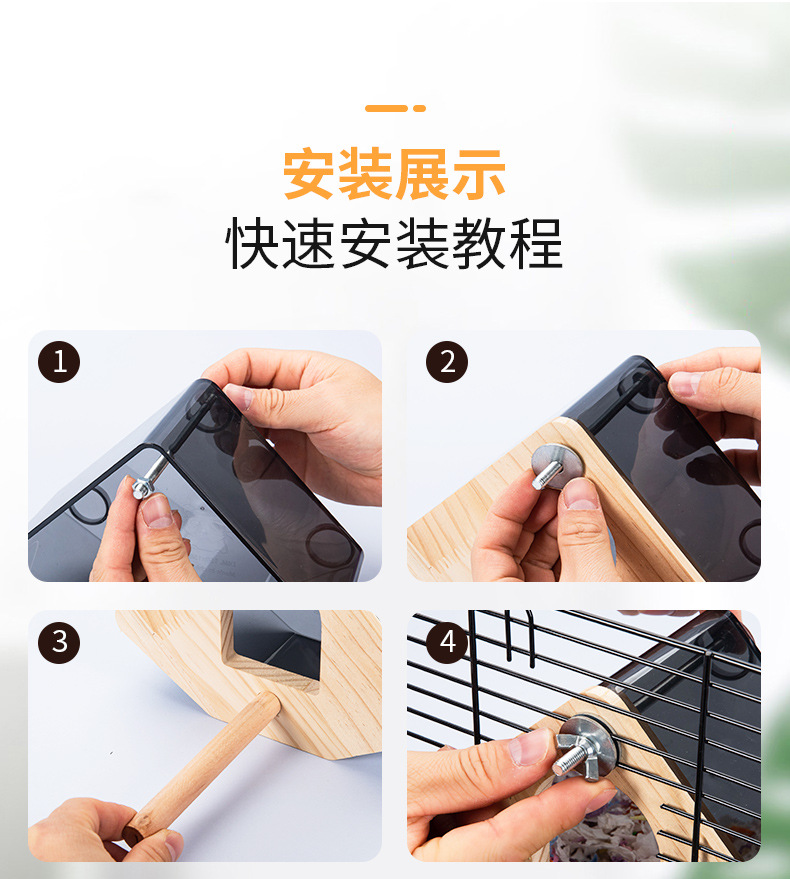 安装展示

快速安装教程

1

2

3

4