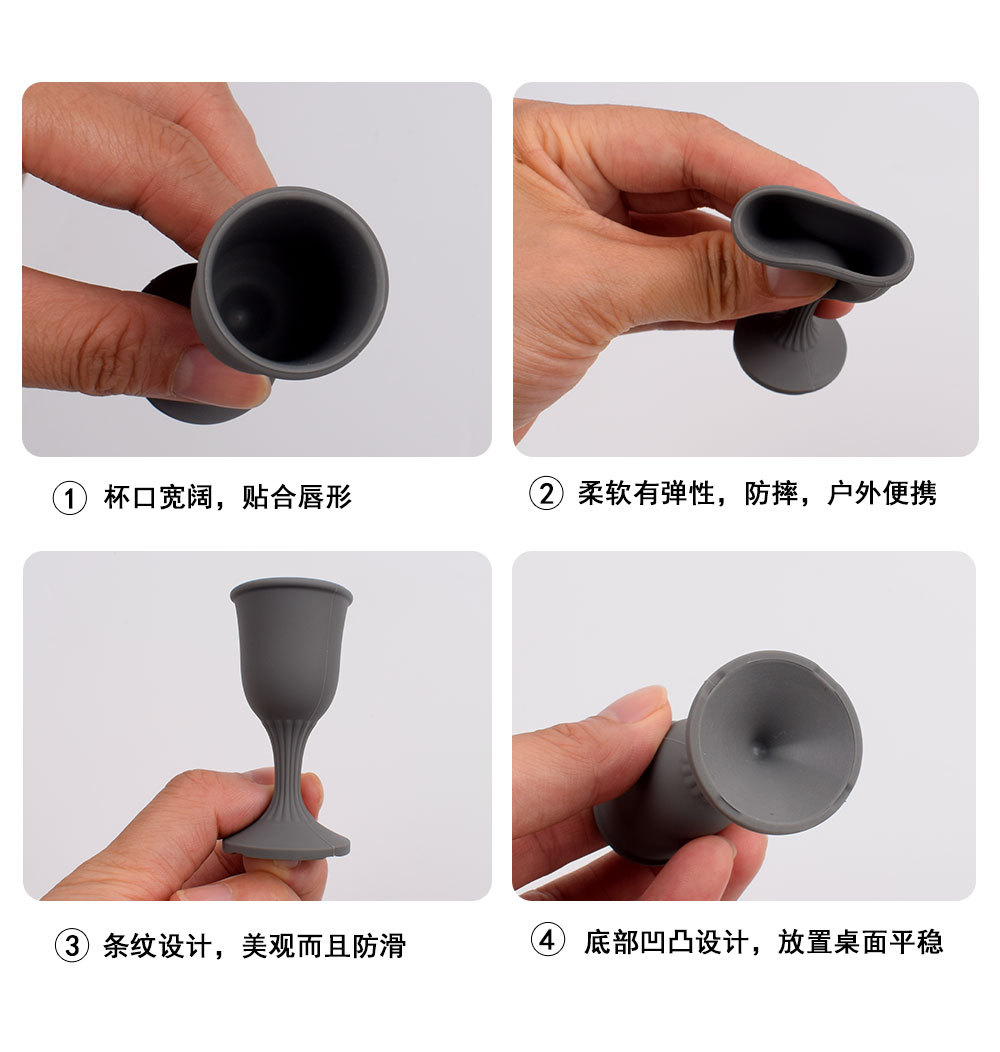 ① 杯口宽阔，贴合唇形

② 柔软有弹性，防摔，户外便携

③ 条纹设计，美观而且防滑

④ 底部凹凸设计，放置桌面平稳