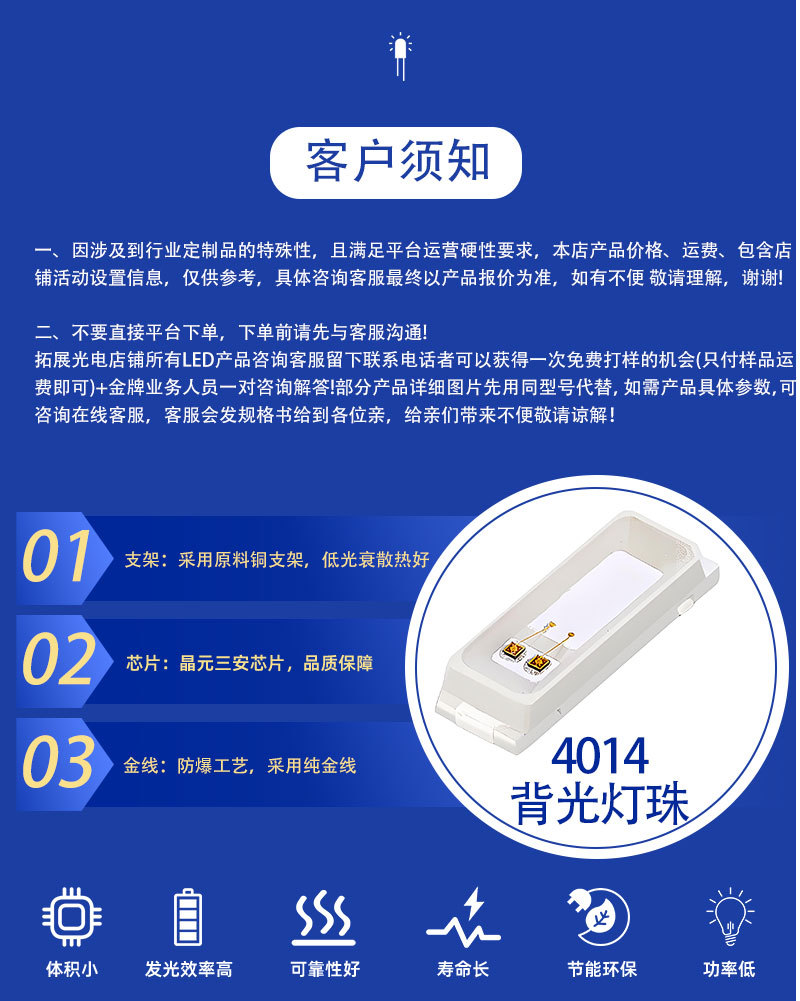 客户须知

一、因涉及到行业定制品的特殊性，且满足平台运营硬性要求，本店产品价格、运费、包含店铺活动设置信息，仅供参考，具体咨询客服最终以产品报价为准，如有不便 敬请理解，谢谢!

二、不要直接平台下单，下单前请先与客服沟通!
拓展光电店铺所有LED产品咨询客服留下联系电话者可以获得一次免费打样的机会(只付样品运费即可)+金牌业务人员一对咨询解答!部分产品详细图片先用同型号代替，如需产品具体参数,可咨询在线客服，客服会发规格书给到各位亲，给亲们带来不便敬请谅解！

01 支架：采用原料铜支架，低光衰散热好

02 芯片：晶元三安芯片，品质保障

03 金线：防爆工艺，采用纯金线

4014
背光灯珠

体积小
发光效率高
可靠性好
寿命长
节能环保
功率低