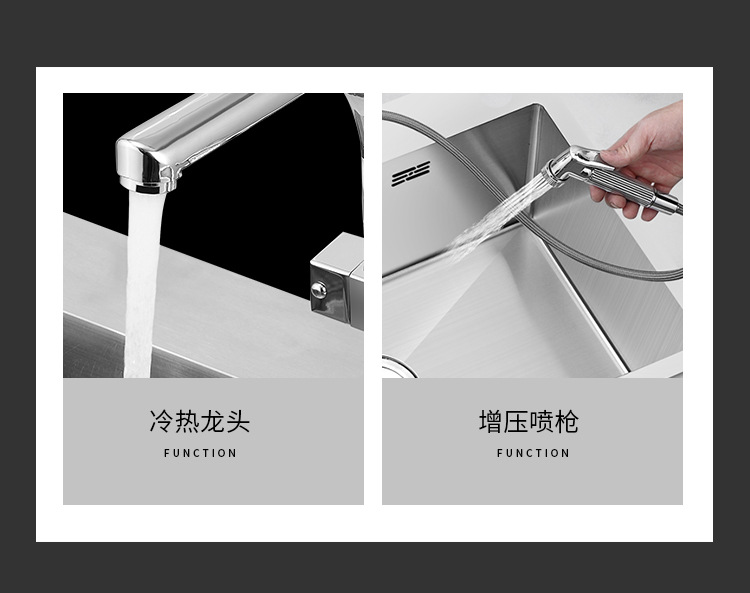 冷热龙头
FUNCTION

增压喷枪
FUNCTION