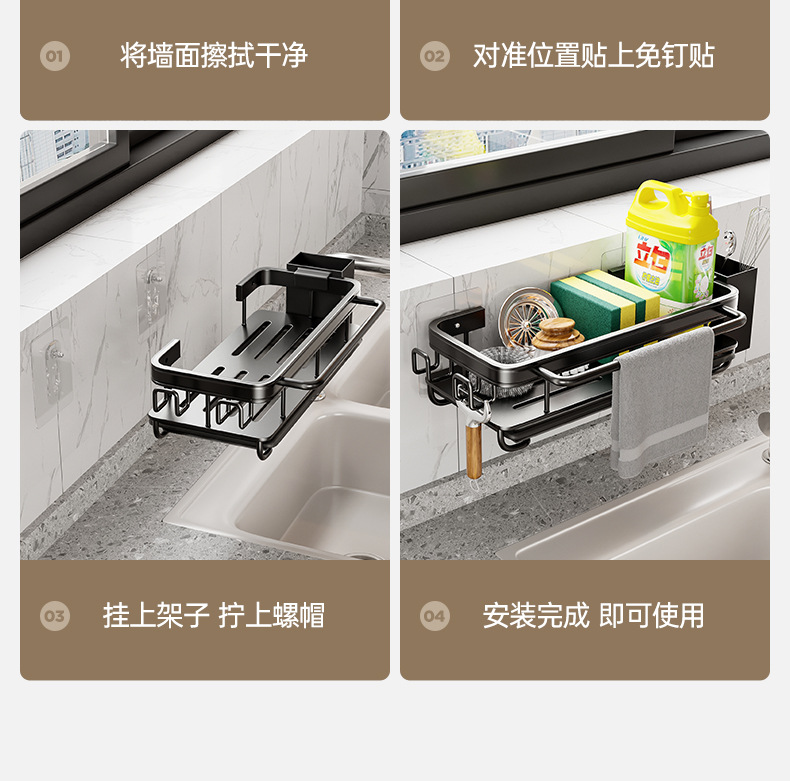 01 将墙面擦拭干净

02 对准位置贴上免钉贴

立白

03 挂上架子 拧上螺帽

04 安装完成 即可使用