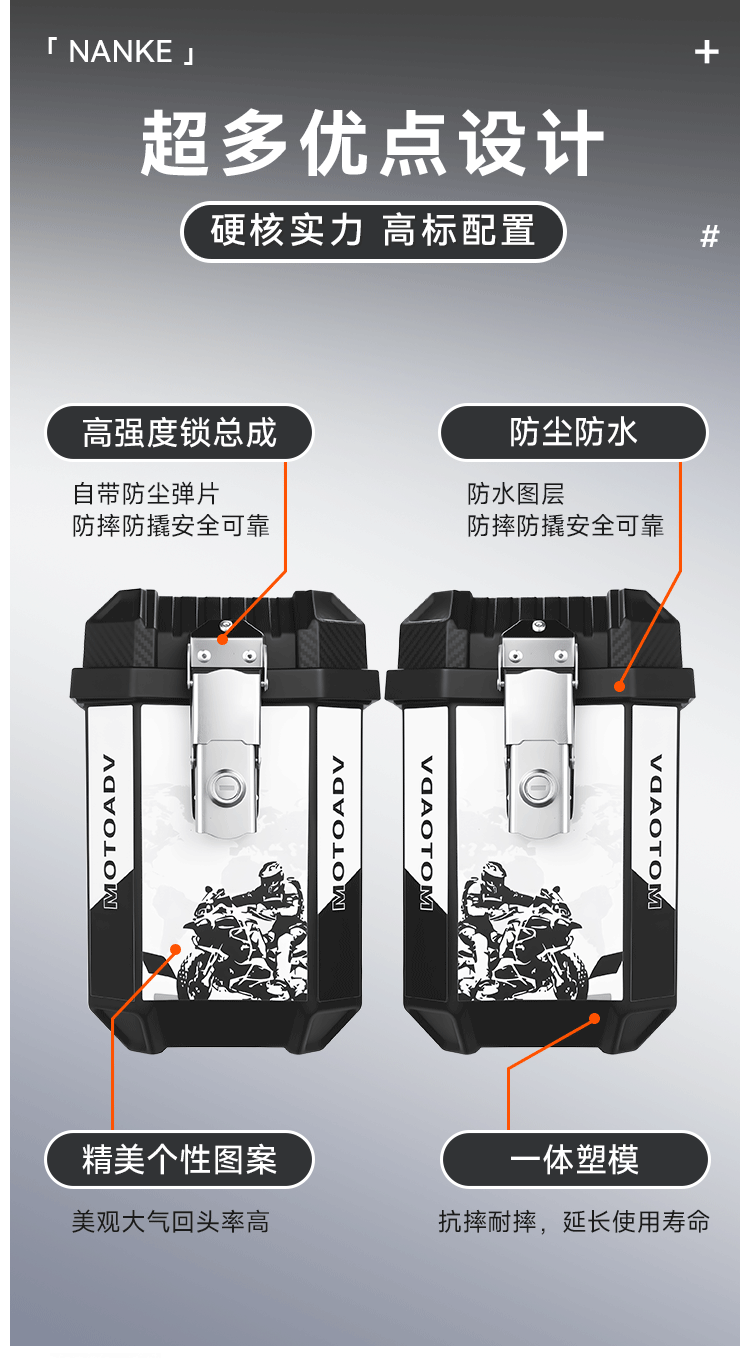 「 NANKE 」

+

超多优点设计

硬核实力 高标配置

#

高强度锁总成

自带防尘弹片
防摔防撬安全可靠

防尘防水

防水图层
防摔防撬安全可靠

MOTOADV

MOTOADV

MOTOADV

MOTOADV

精美个性图案

美观大气回头率高

一体塑模

抗摔耐摔，延长使用寿命