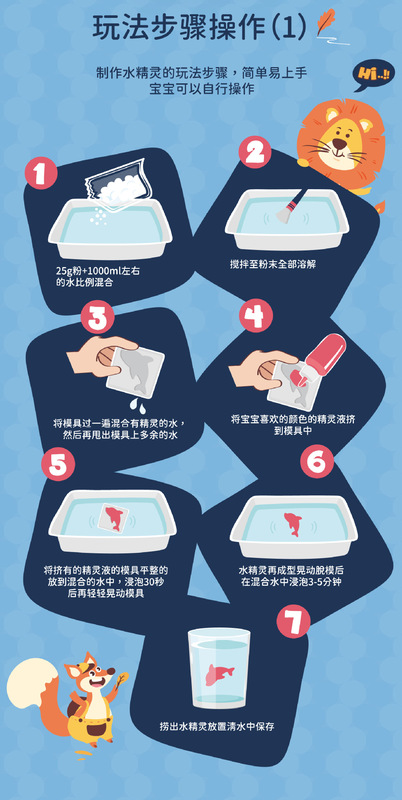 玩法步骤操作(1)

制作水精灵的玩法步骤，简单易上手
宝宝可以自行操作

Hi..!!

1
25g粉+1000ml左右的水比例混合

2
搅拌至粉末全部溶解

3
将模具过一遍混合有精灵的水，然后再甩出模具上多余的水

4
将宝宝喜欢的颜色的精灵液挤到模具中

5
将挤有的精灵液的模具平整的放到混合的水中，浸泡30秒后再轻轻晃动模具

6
水精灵再成型晃动脱模后在混合水中浸泡3-5分钟

7
捞出水精灵放置清水中保存