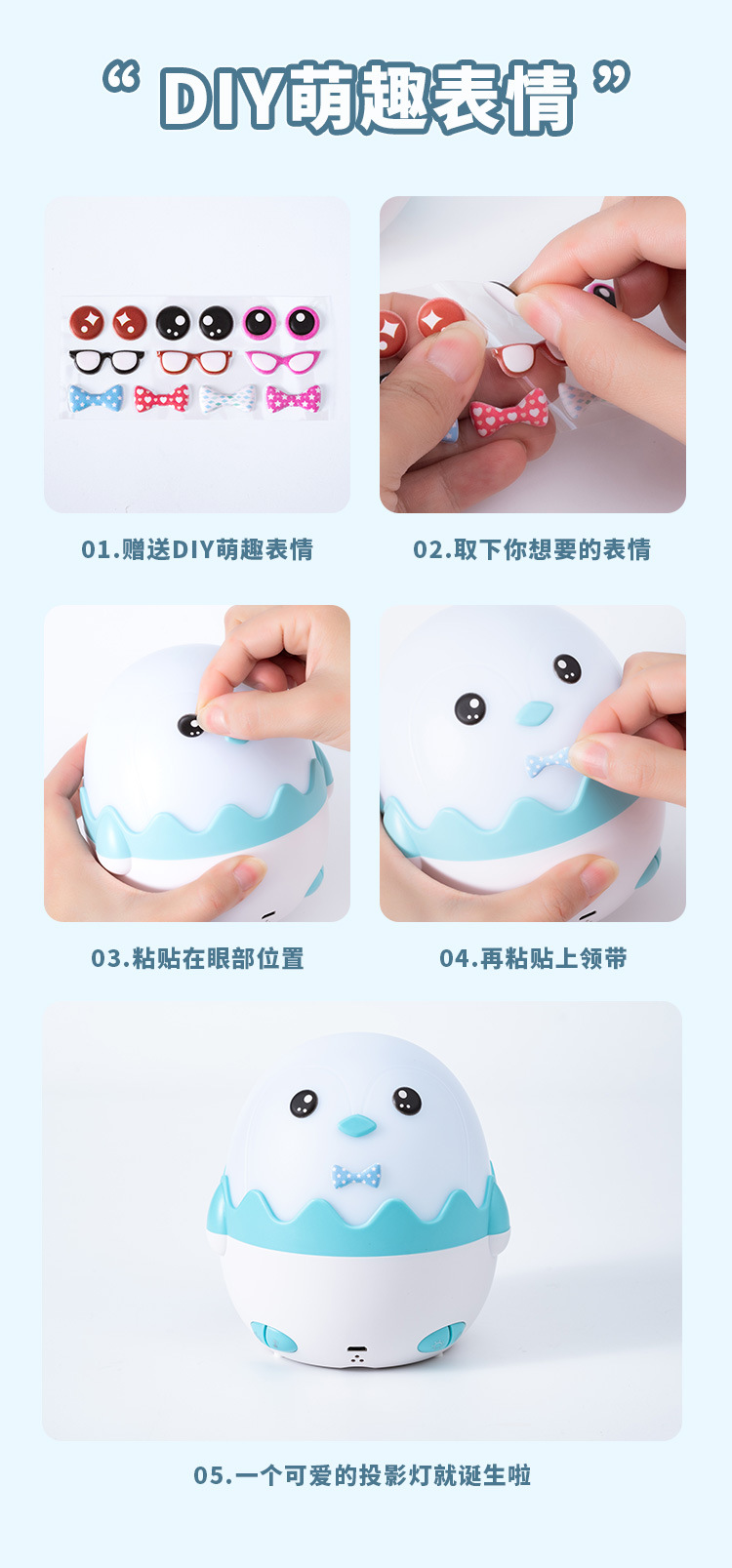 “ DIY萌趣表情 ”

01.赠送DIY萌趣表情

02.取下你想要的表情

03.粘贴在眼部位置

04.再粘贴上领带

05.一个可爱的投影灯就诞生啦