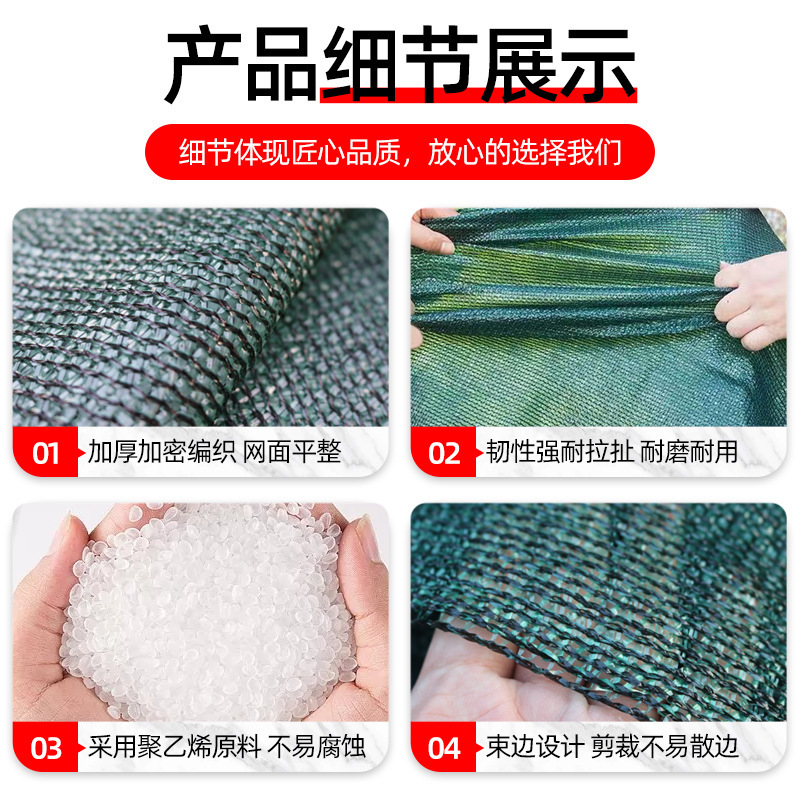 产品细节展示

细节体现匠心品质，放心的选择我们

01 加厚加密编织 网面平整

02 韧性强耐拉扯 耐磨耐用

03 采用聚乙烯原料 不易腐蚀

04 束边设计 剪裁不易散边