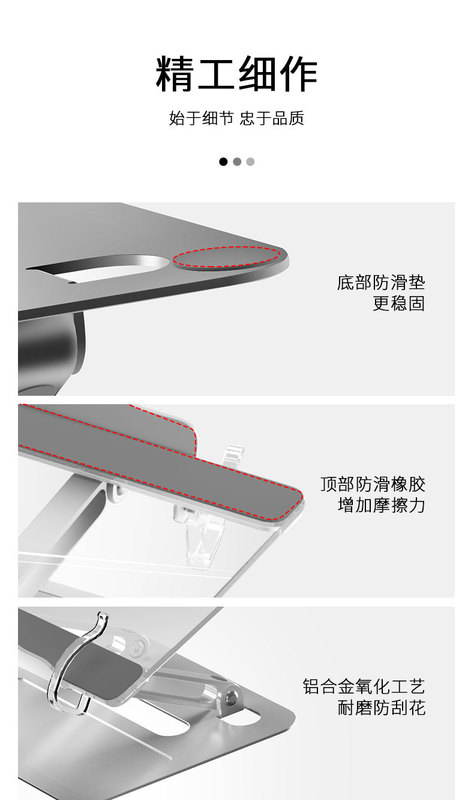 精工细作

始于细节 忠于品质

底部防滑垫
更稳固

顶部防滑橡胶
增加摩擦力

铝合金氧化工艺
耐磨防刮花