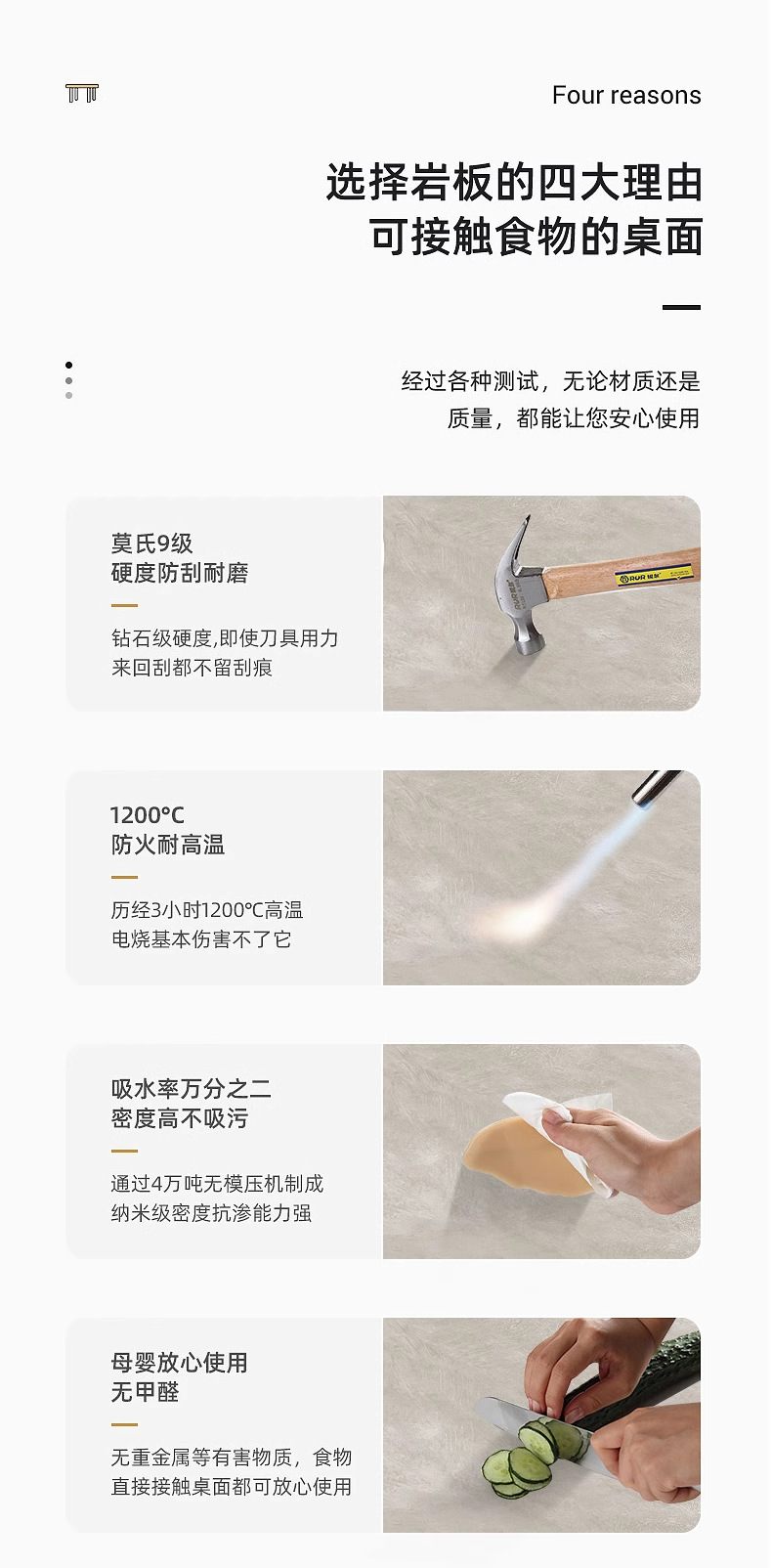 Four reasons

选择岩板的四大理由
可接触食物的桌面

经过各种测试，无论材质还是质量，都能让您安心使用

莫氏9级
硬度防刮耐磨

钻石级硬度,即使刀具用力来回刮都不留刮痕

RUR

1200°C
防火耐高温

历经3小时1200°C高温电烧基本伤害不了它

吸水率万分之二
密度高不吸污

通过4万吨无模压机制成纳米级密度抗渗能力强

母婴放心使用
无甲醛

无重金属等有害物质，食物直接接触桌面都可放心使用