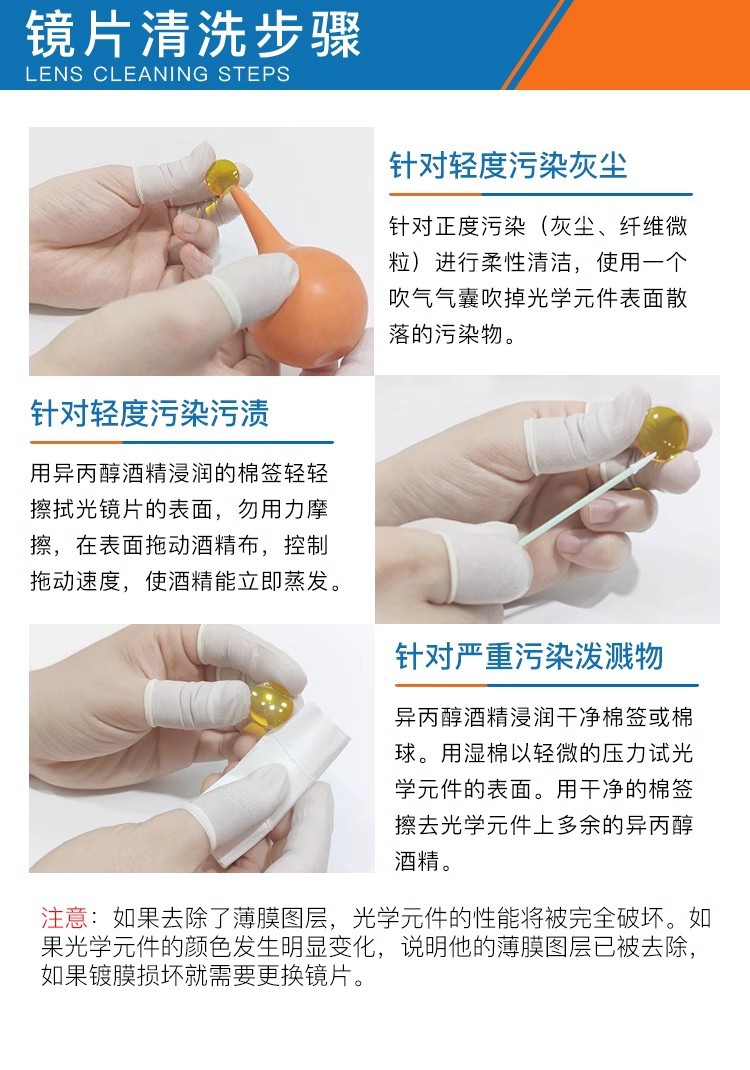 镜片清洗步骤
LENS CLEANING STEPS

针对轻度污染灰尘

针对正度污染（灰尘、纤维微粒）进行柔性清洁，使用一个吹气气囊吹掉光学元件表面散落的污染物。

针对轻度污染污渍

用异丙醇酒精浸润的棉签轻轻擦拭光镜片的表面，勿用力摩擦，在表面拖动酒精布，控制拖动速度，使酒精能立即蒸发。

针对严重污染泼溅物

异丙醇酒精浸润干净棉签或棉球。用湿棉以轻微的压力试光学元件的表面。用干净的棉签擦去光学元件上多余的异丙醇酒精。

注意：如果去除了薄膜图层，光学元件的性能将被完全破坏。如果光学元件的颜色发生明显变化，说明他的薄膜图层已被去除，如果镀膜损坏就需要更换镜片。