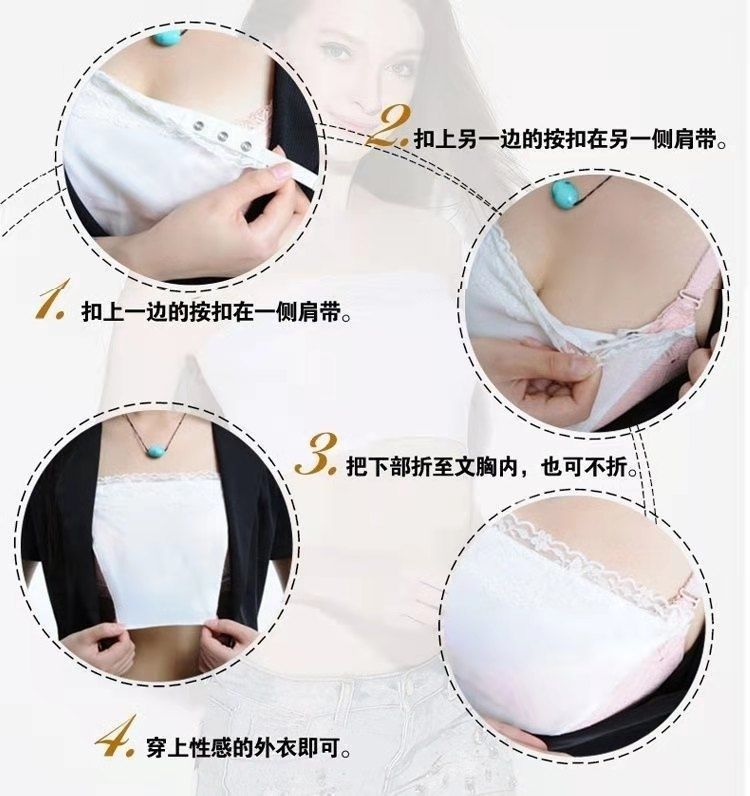 2. 扣上另一边的按扣在另一侧肩带。

1. 扣上一边的按扣在一侧肩带。

3. 把下部折至文胸内，也可不折。

4. 穿上性感的外衣即可。