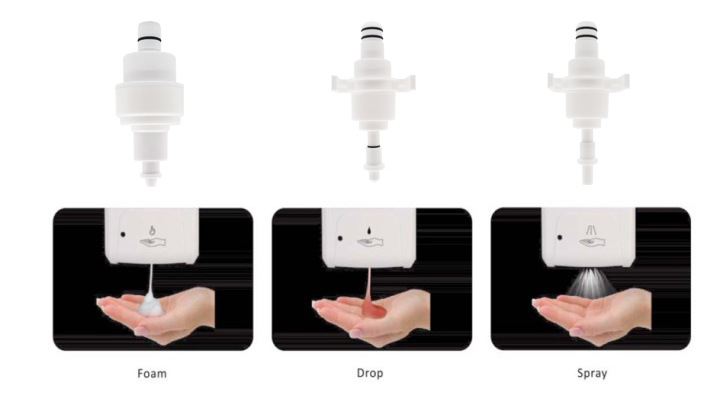 Foam

Drop

Spray