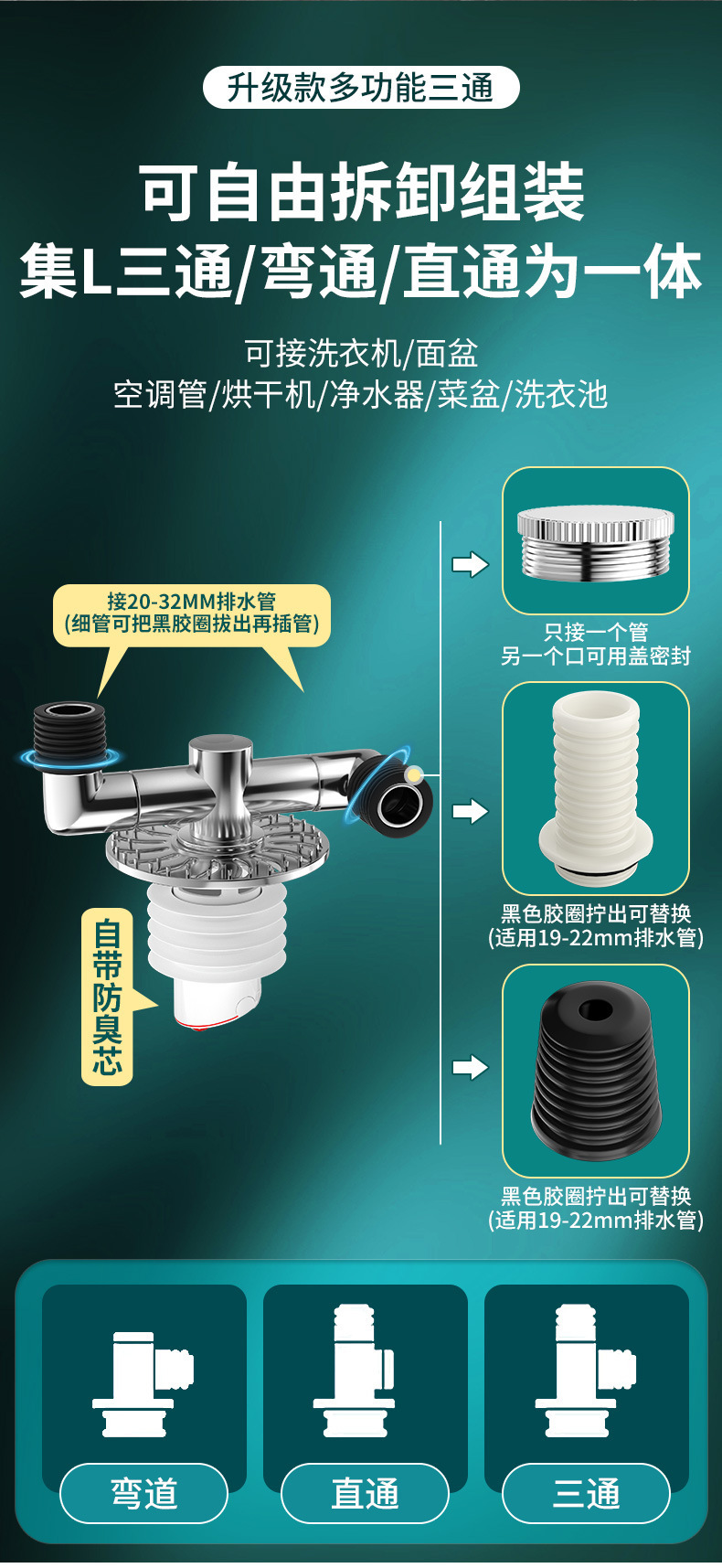 升级款多功能三通

可自由拆卸组装
集L三通/弯通/直通为一体

可接洗衣机/面盆
空调管/烘干机/净水器/菜盆/洗衣池

接20-32MM排水管
(细管可把黑胶圈拔出再插管)

自带防臭芯

只接一个管
另一个口可用盖密封

黑色胶圈拧出可替换
(适用19-22mm排水管)

黑色胶圈拧出可替换
(适用19-22mm排水管)

弯道

直通

三通