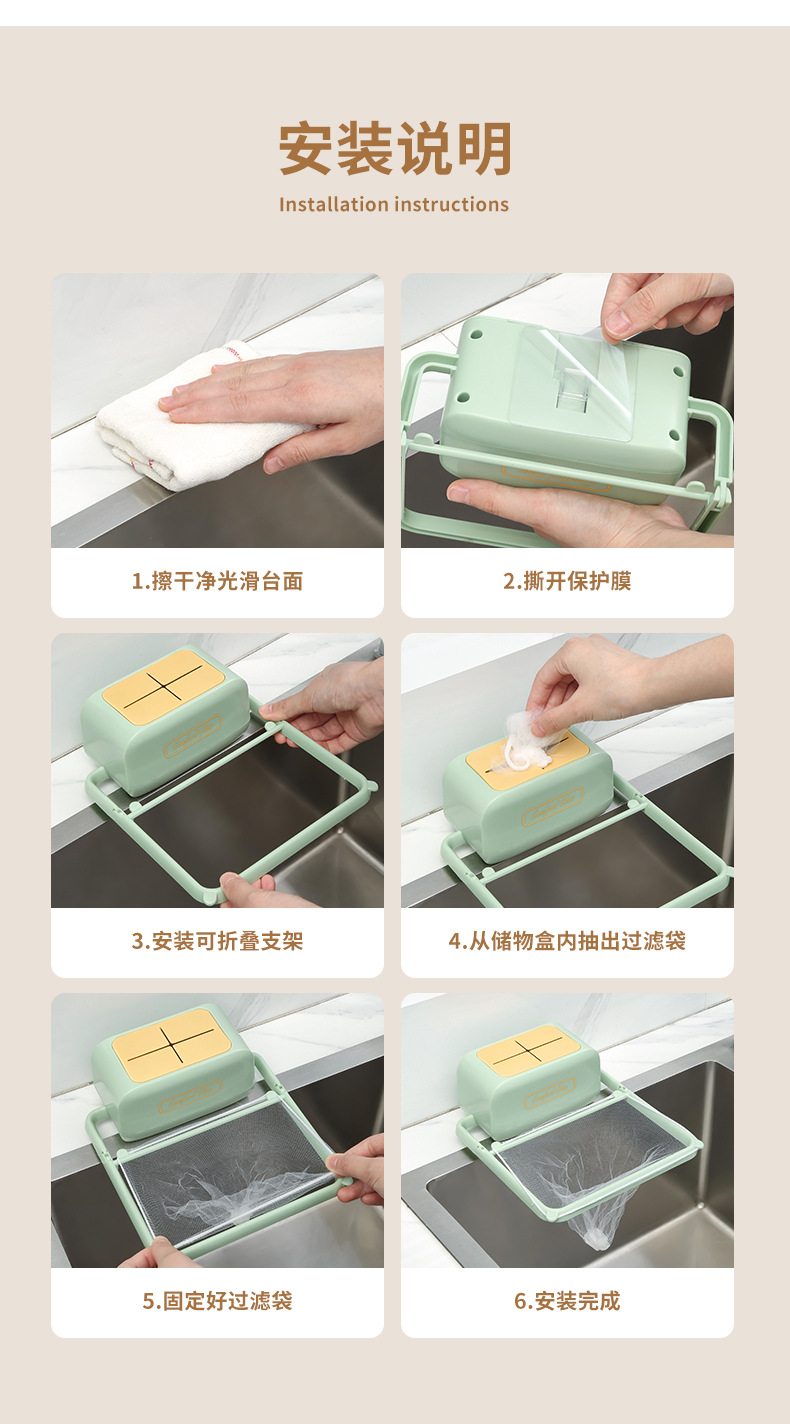 安装说明
Installation instructions

1.擦干净光滑台面

2.撕开保护膜

3.安装可折叠支架

4.从储物盒内抽出过滤袋

5.固定好过滤袋

6.安装完成