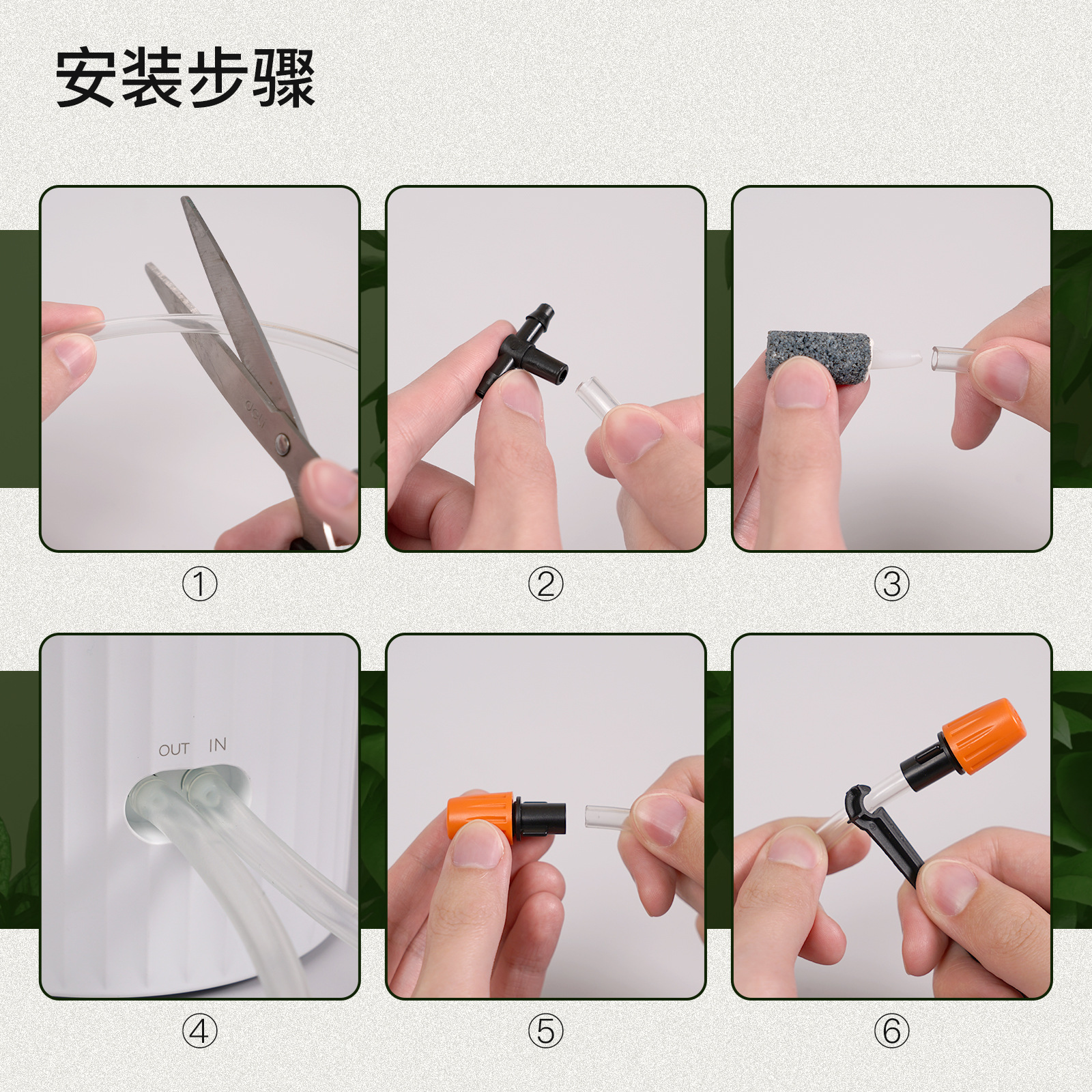 安装步骤

①

②

③

OUT IN

④

⑤

⑥