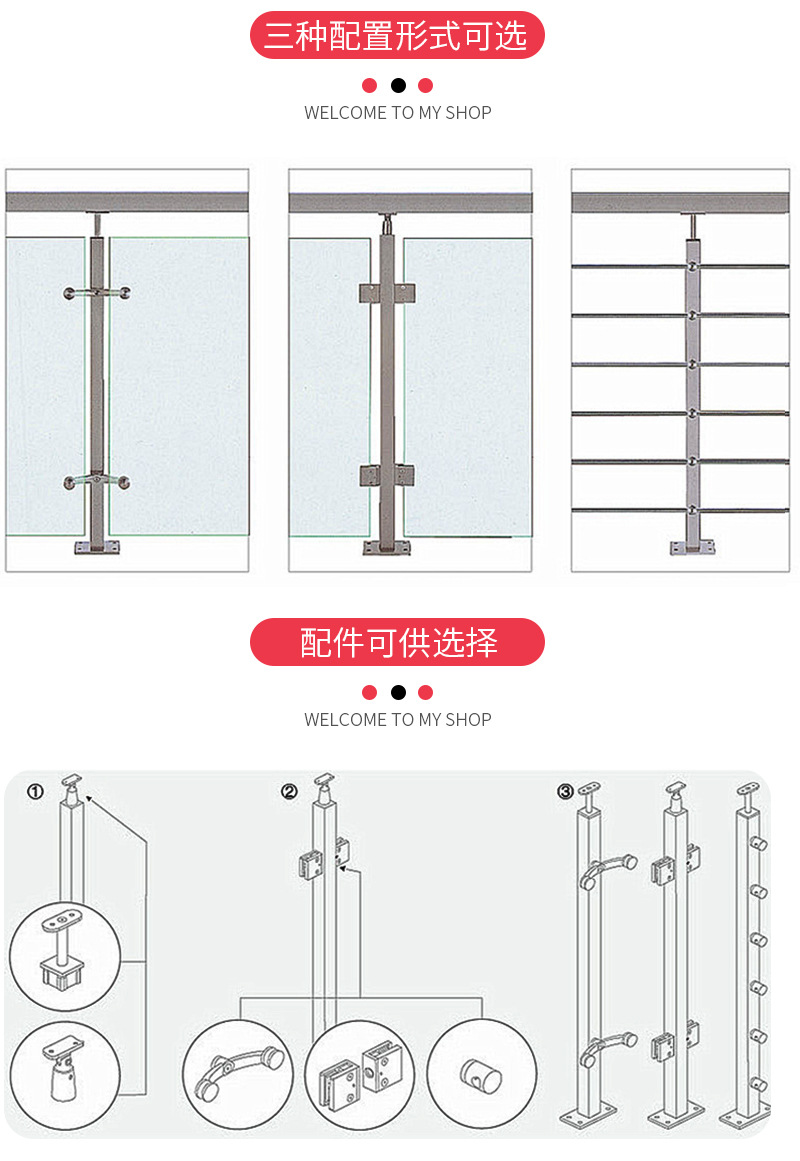 三种配置形式可选

WELCOME TO MY SHOP

配件可供选择

WELCOME TO MY SHOP

①

②

③