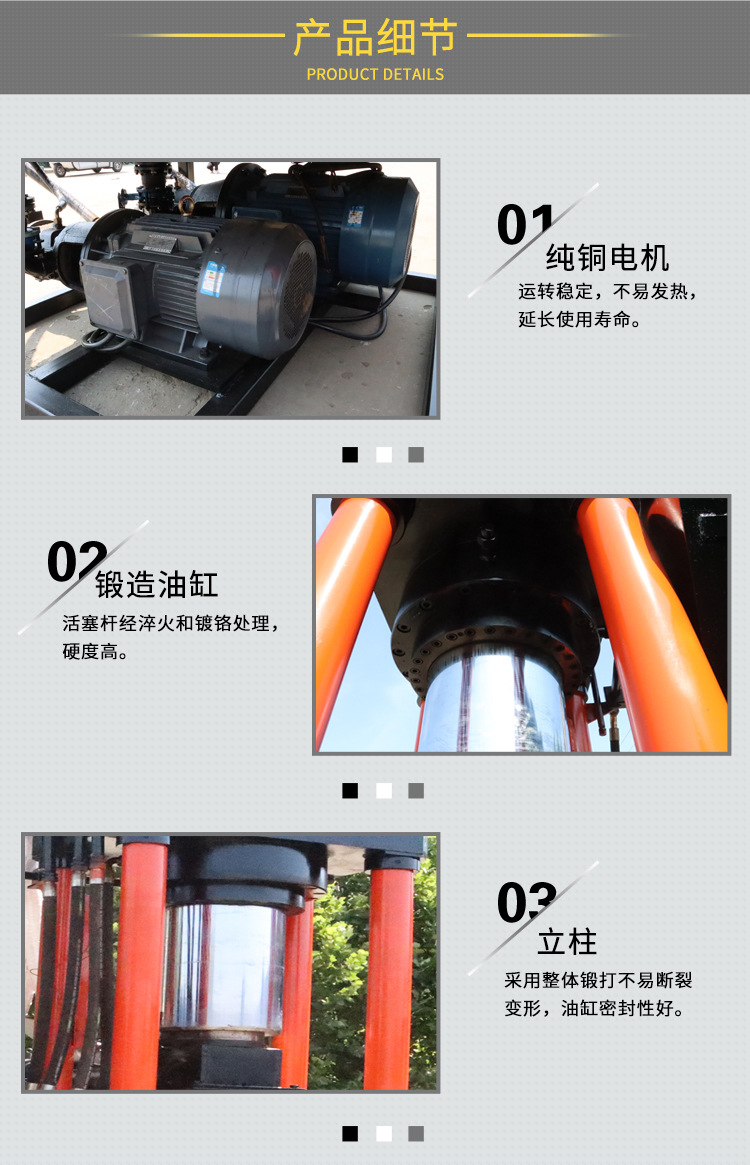 产品细节
PRODUCT DETAILS

01
纯铜电机
运转稳定，不易发热，延长使用寿命。

02
锻造油缸
活塞杆经淬火和镀铬处理，硬度高。

03
立柱
采用整体锻打不易断裂变形，油缸密封性好。