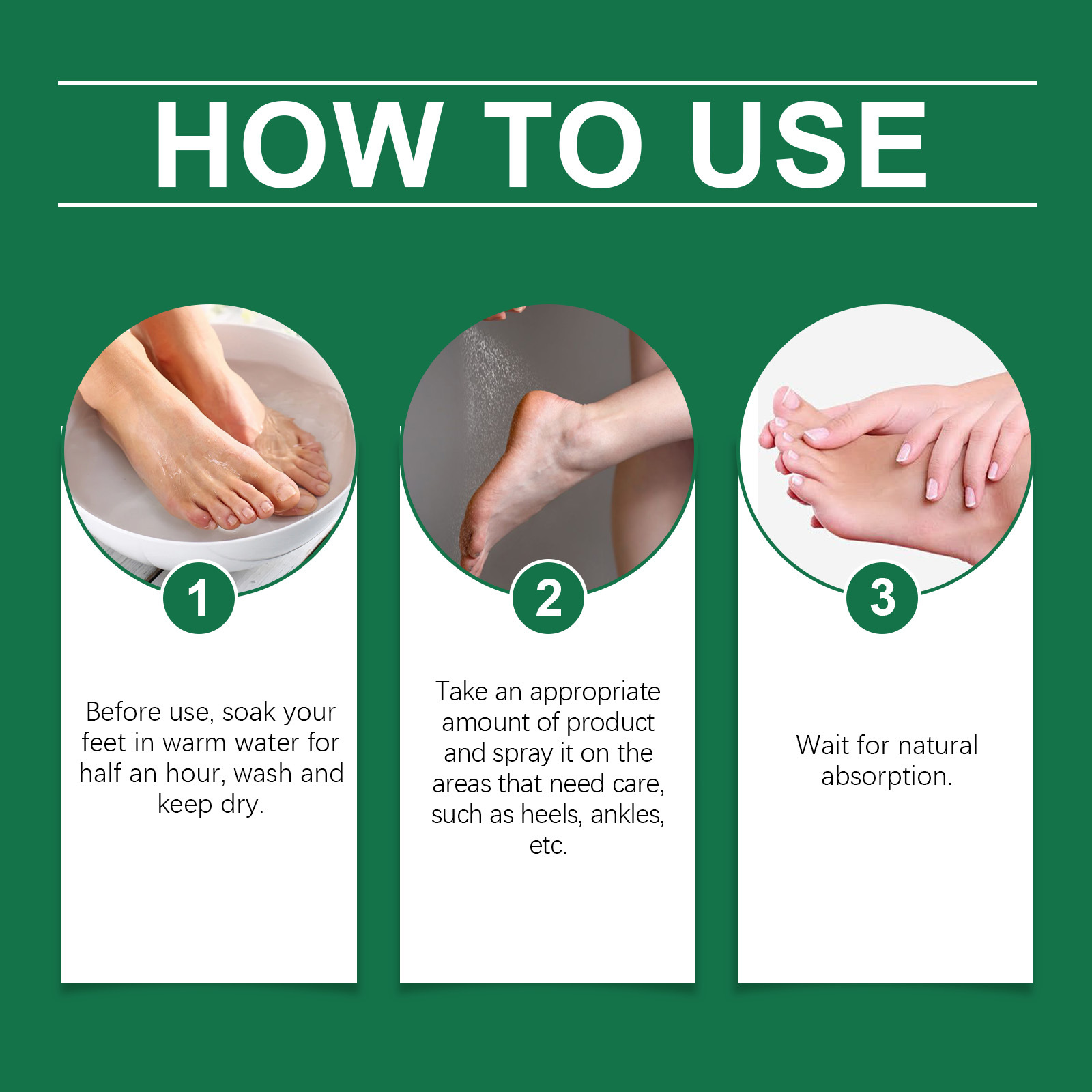 HOW TO USE

1

Before use, soak your feet in warm water for half an hour, wash and keep dry.

2

Take an appropriate amount of product and spray it on the areas that need care, such as heels, ankles, etc.

3

Wait for natural absorption.