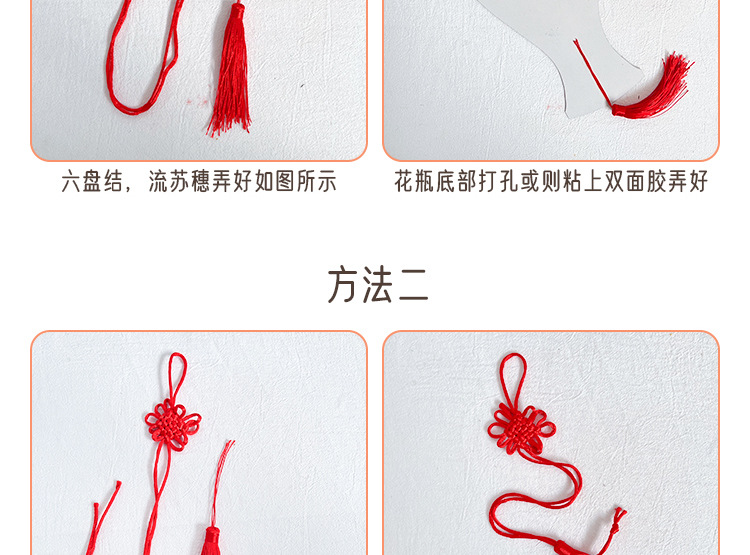 六盘结，流苏穗弄好如图所示

花瓶底部打孔或则粘上双面胶弄好

方法二