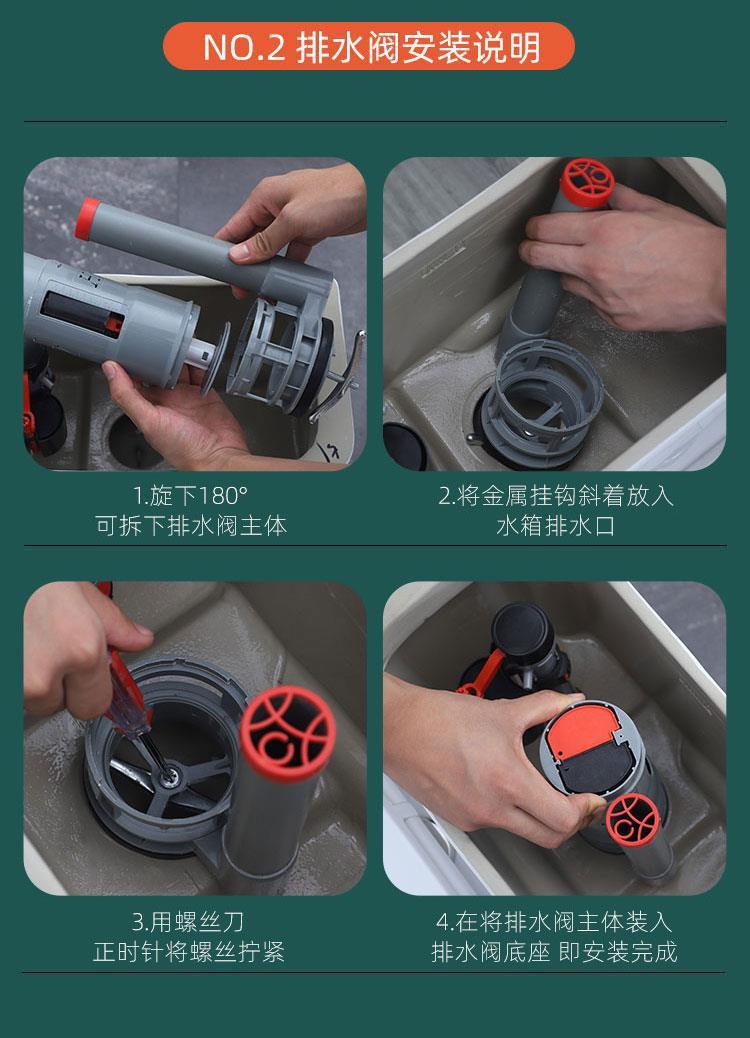 NO.2 排水阀安装说明

1.旋下180°
可拆下排水阀主体

2.将金属挂钩斜着放入
水箱排水口

3.用螺丝刀
正时针将螺丝拧紧

4.在将排水阀主体装入
排水阀底座 即安装完成