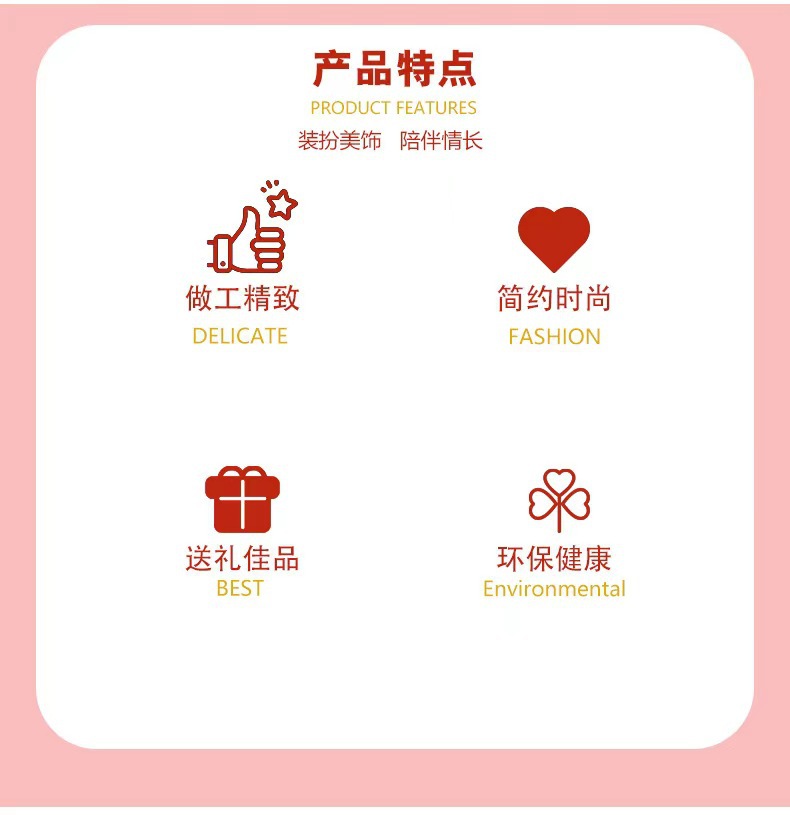 产品特点
PRODUCT FEATURES
装扮美饰 陪伴情长

做工精致
DELICATE

简约时尚
FASHION

送礼佳品
BEST

环保健康
Environmental