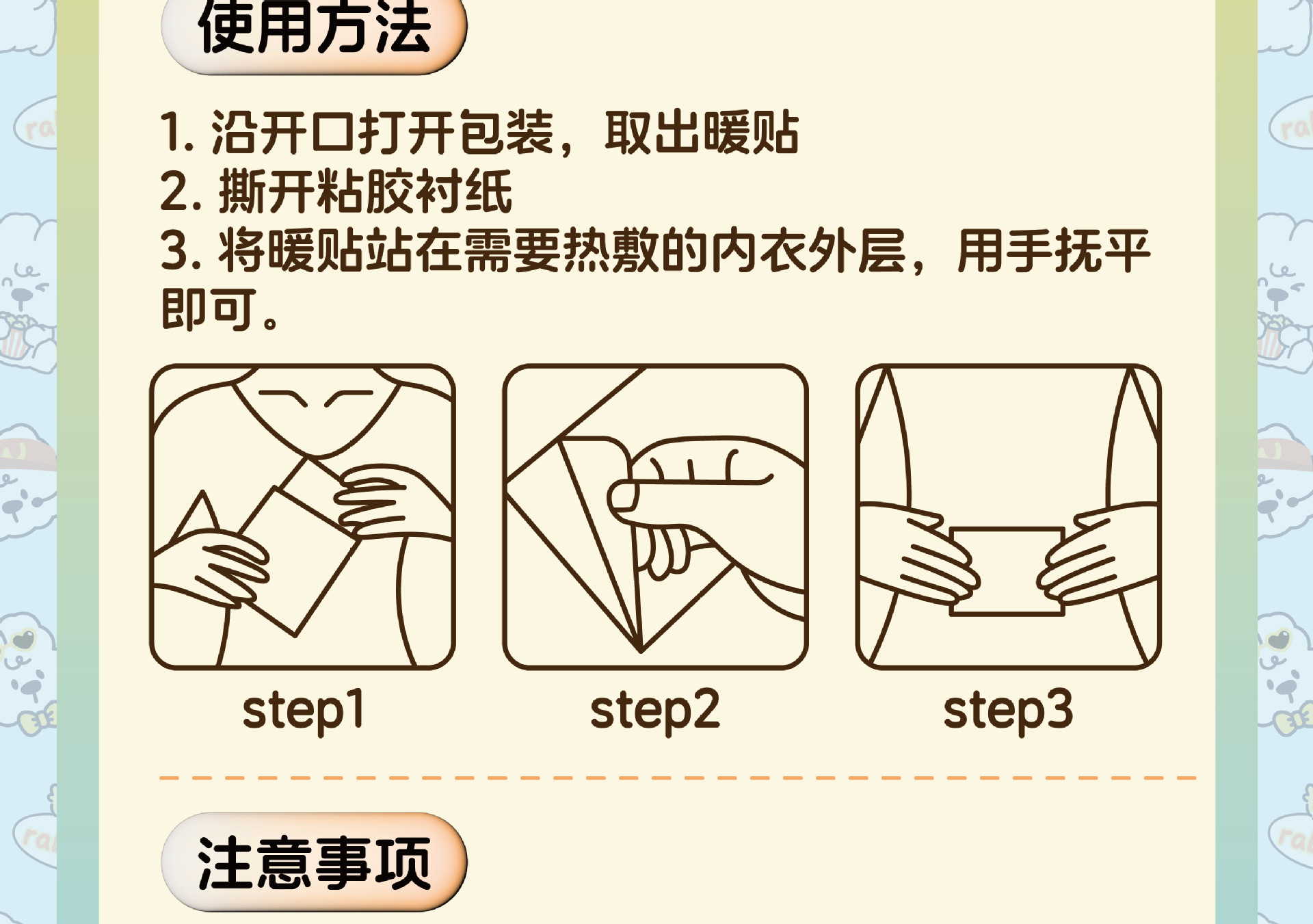 使用方法

1. 沿开口打开包装，取出暖贴
2. 撕开粘胶衬纸
3. 将暖贴站在需要热敷的内衣外层，用手抚平即可。

step1

step2

step3

注意事项