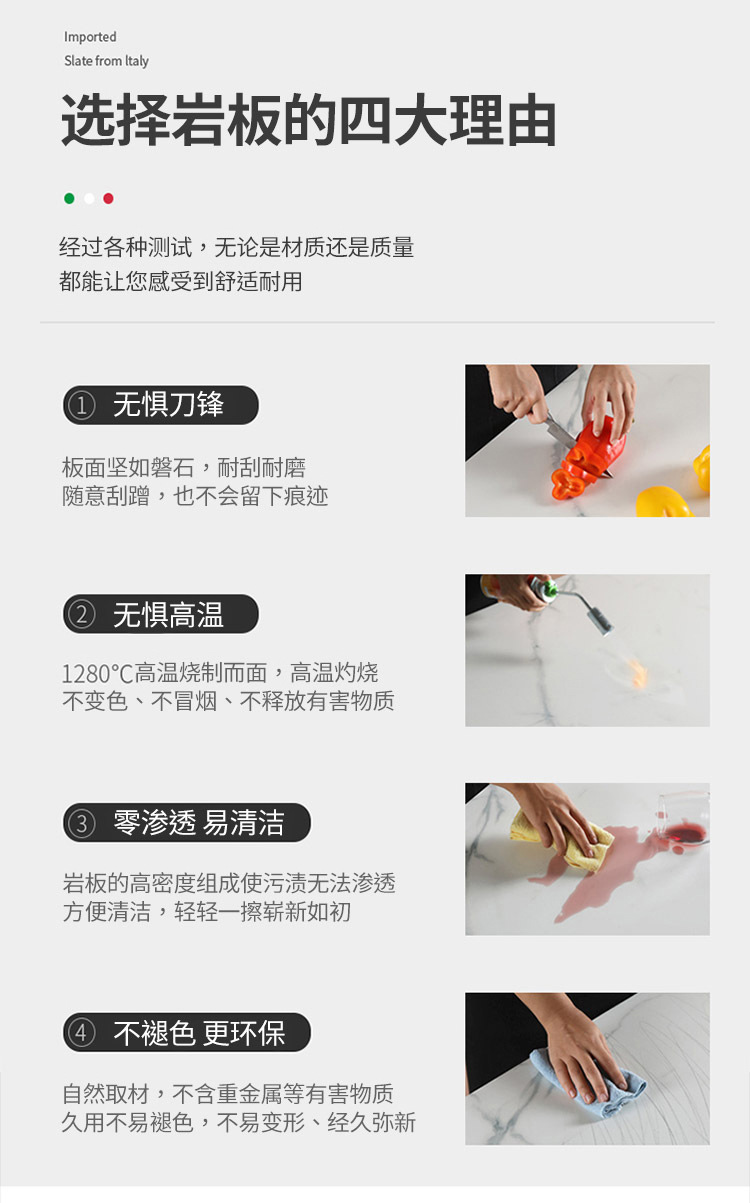 Imported
Slate from Italy

选择岩板的四大理由

经过各种测试，无论是材质还是质量
都能让您感受到舒适耐用

① 无惧刀锋

板面坚如磐石，耐刮耐磨
随意刮蹭，也不会留下痕迹

② 无惧高温

1280°C高温烧制而面，高温灼烧
不变色、不冒烟、不释放有害物质

③ 零渗透 易清洁

岩板的高密度组成使污渍无法渗透
方便清洁，轻轻一擦崭新如初

④ 不褪色 更环保

自然取材，不含重金属等有害物质
久用不易褪色，不易变形、经久弥新