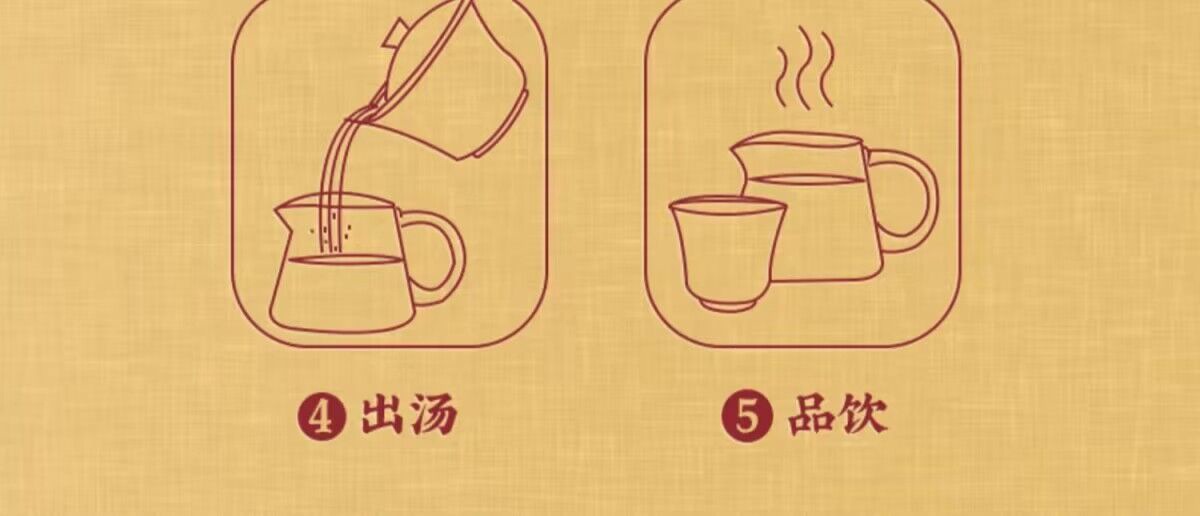 4 出汤

5 品饮