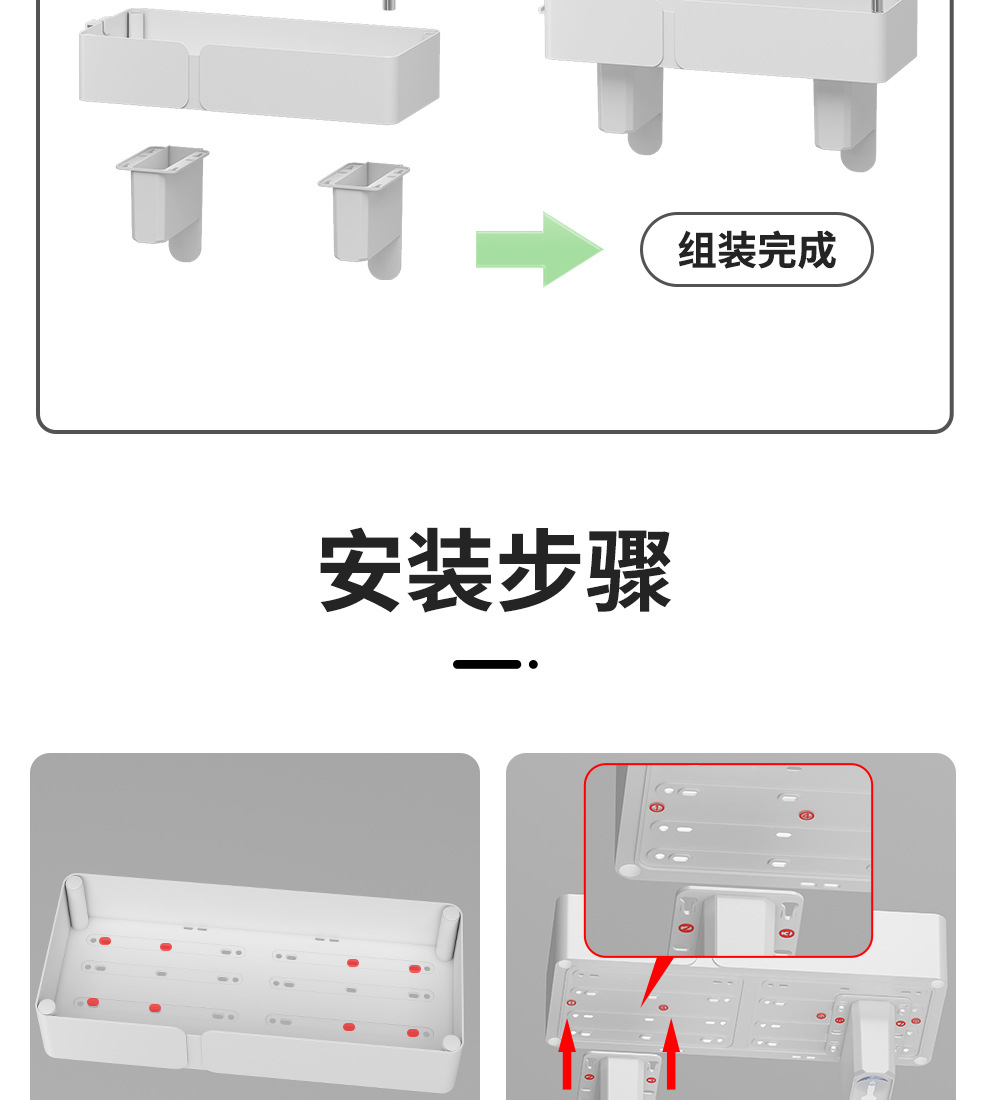 组装完成

安装步骤