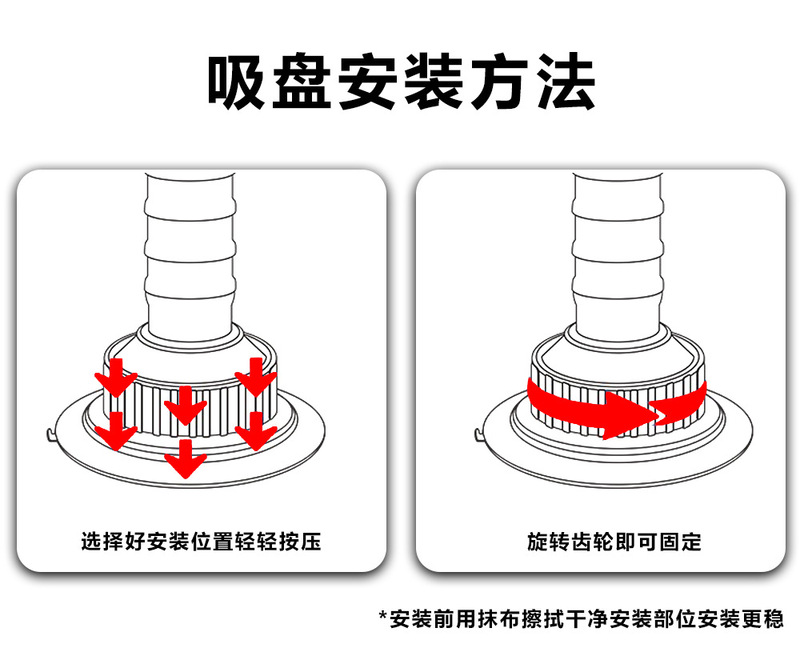 吸盘安装方法

选择好安装位置轻轻按压

旋转齿轮即可固定

*安装前用抹布擦拭干净安装部位安装更稳