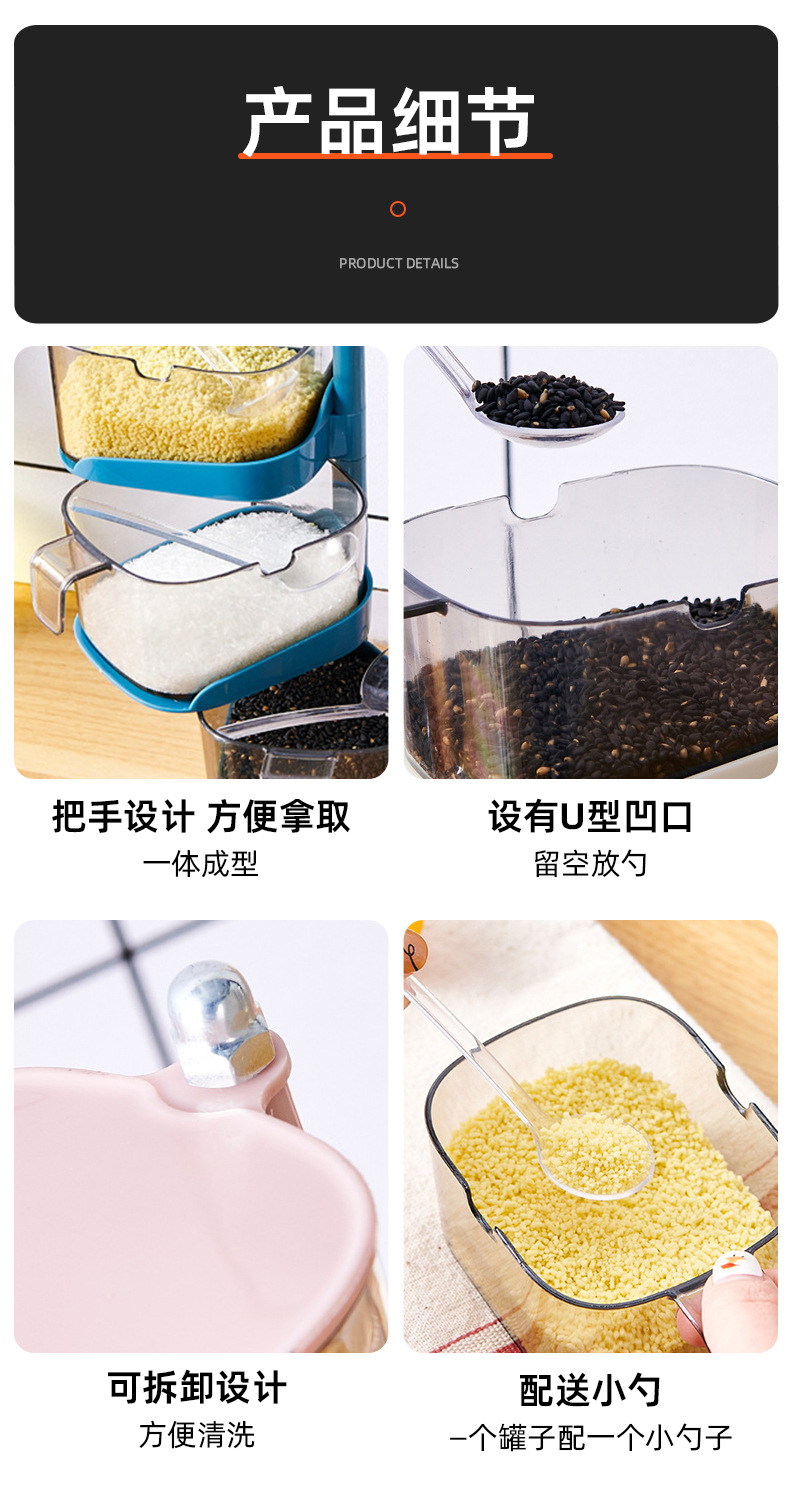 产品细节

PRODUCT DETAILS

把手设计 方便拿取
一体成型

设有U型凹口
留空放勺

可拆卸设计
方便清洗

配送小勺
一个罐子配一个小勺子