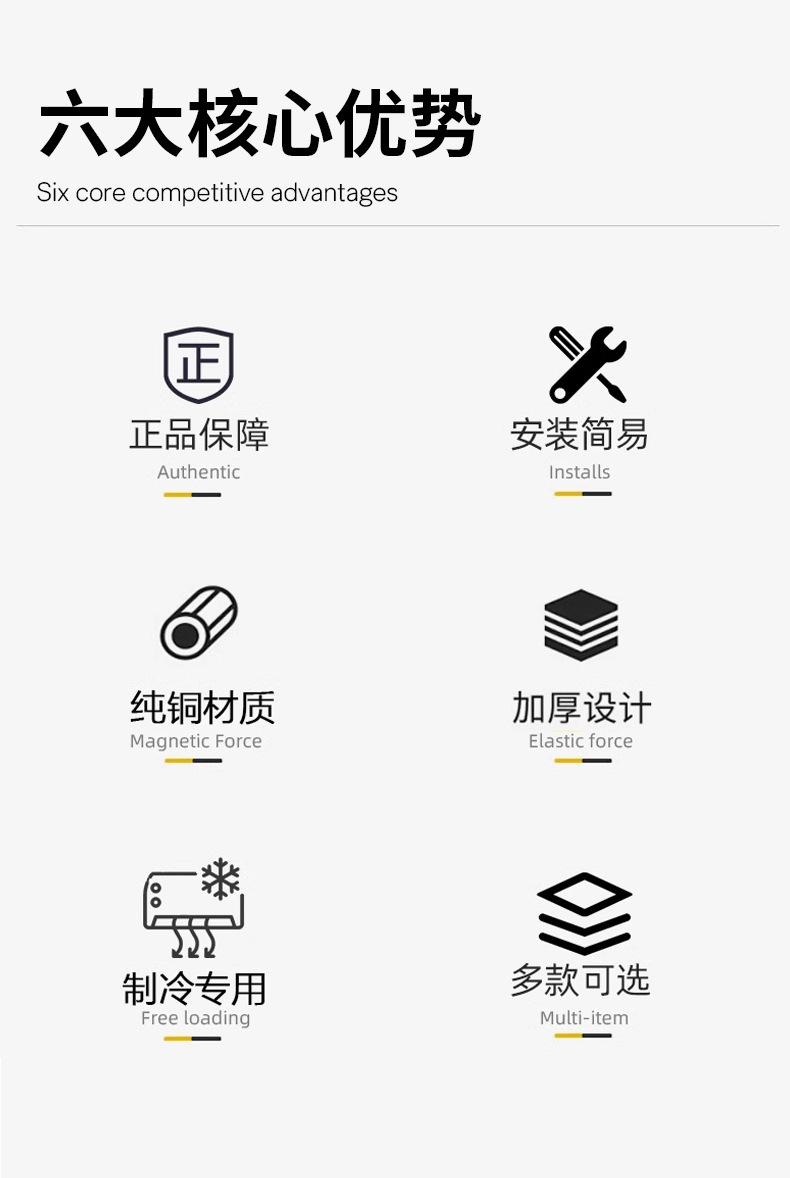 六大核心优势

Six core competitive advantages

正

正品保障

Authentic

安装简易

Installs

纯铜材质

Magnetic Force

加厚设计

Elastic force

制冷专用

Free loading

多款可选

Multi-item