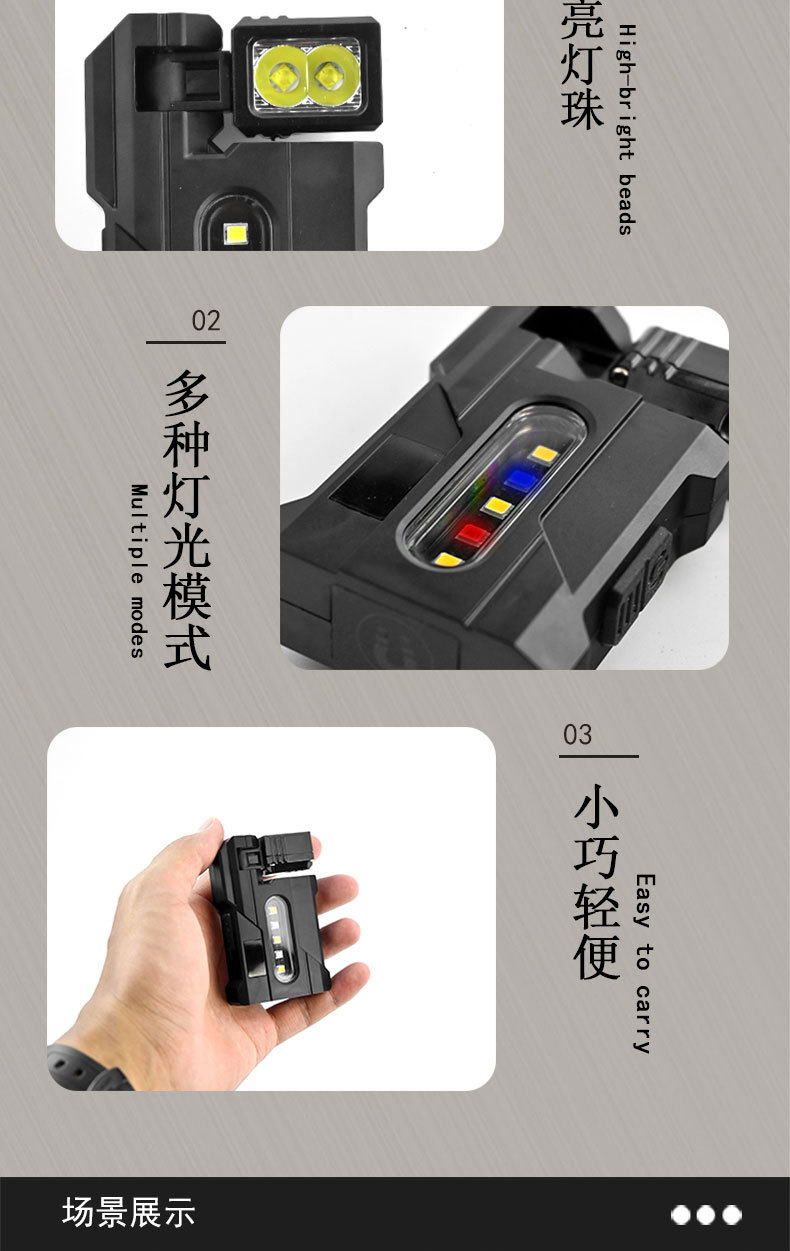 亮灯珠

High-bright beads

02

多种灯光模式

Multiple modes

03

小巧轻便

Easy to carry

场景展示