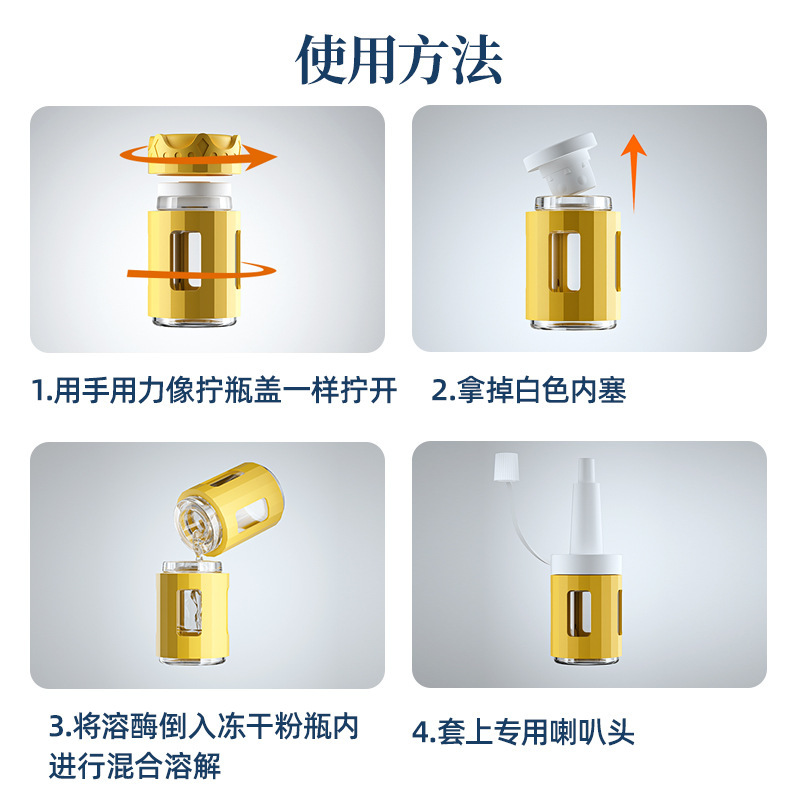 使用方法

1.用手用力像拧瓶盖一样拧开

2.拿掉白色内塞

3.将溶酶倒入冻干粉瓶内进行混合溶解

4.套上专用喇叭头