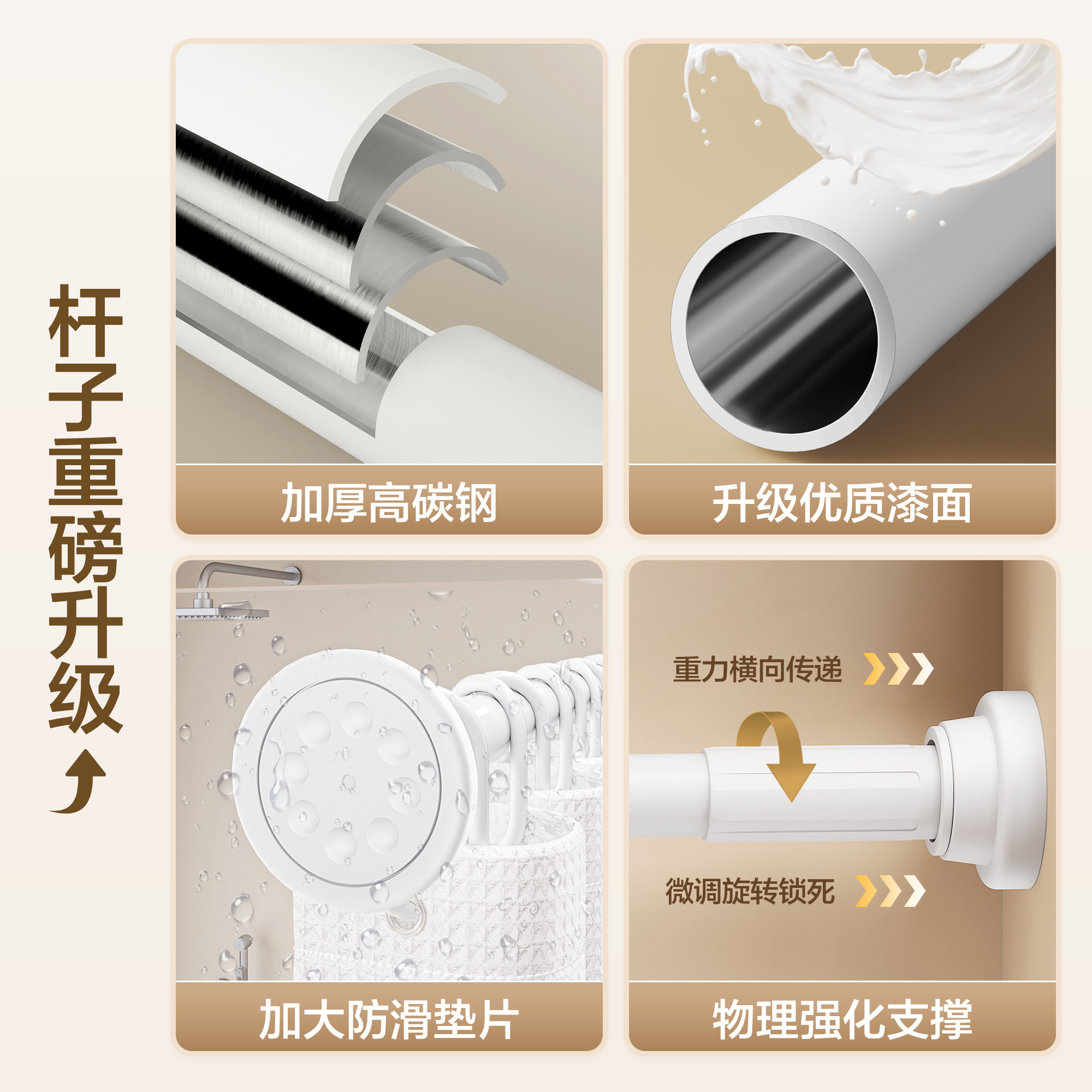 杆子重磅升级

加厚高碳钢

升级优质漆面

加大防滑垫片

重力横向传递

微调旋转锁死

物理强化支撑