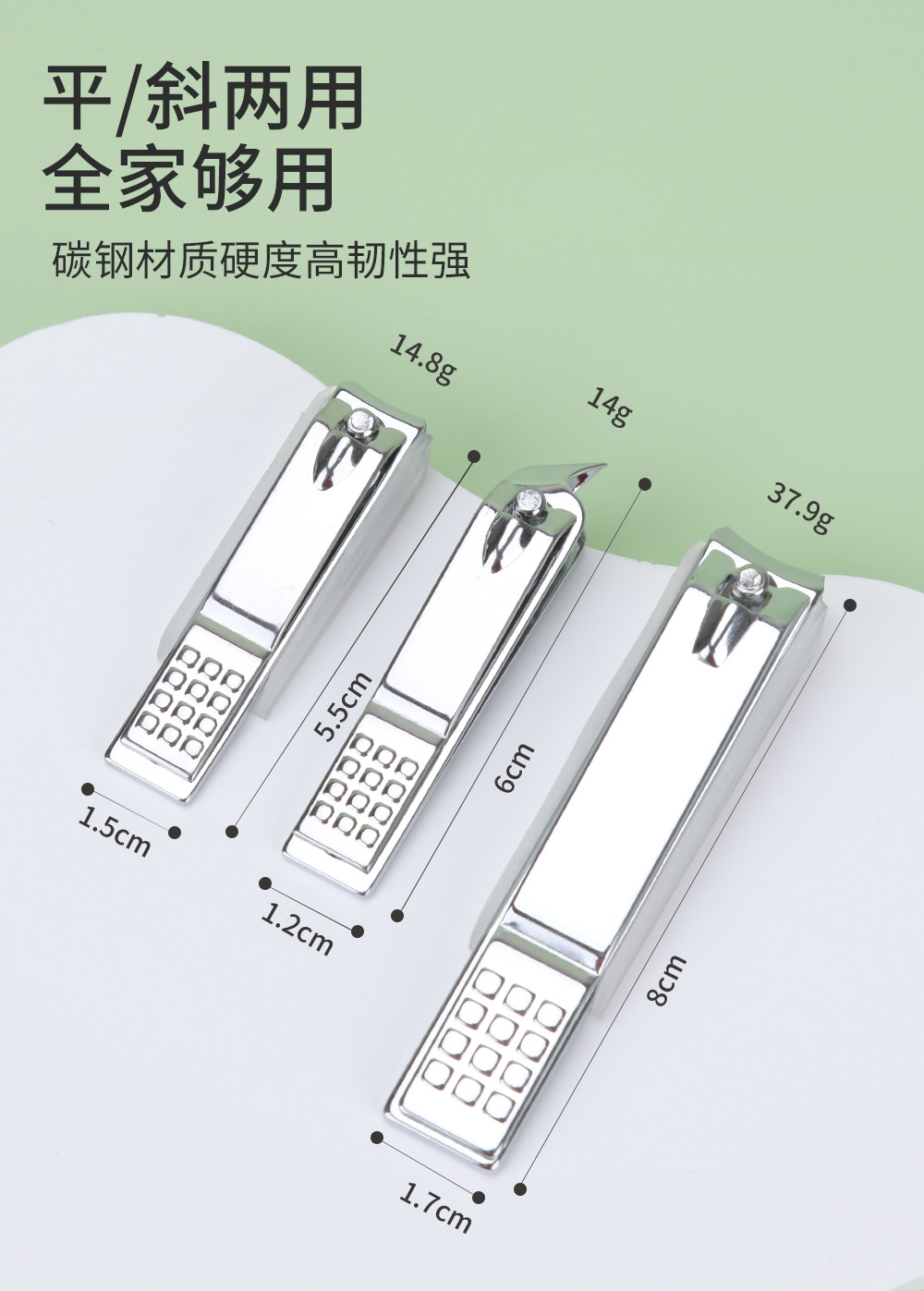 平/斜两用
全家够用

碳钢材质硬度高韧性强

14.8g
14g
37.9g
5.5cm
6cm
8cm
1.5cm
1.2cm
1.7cm