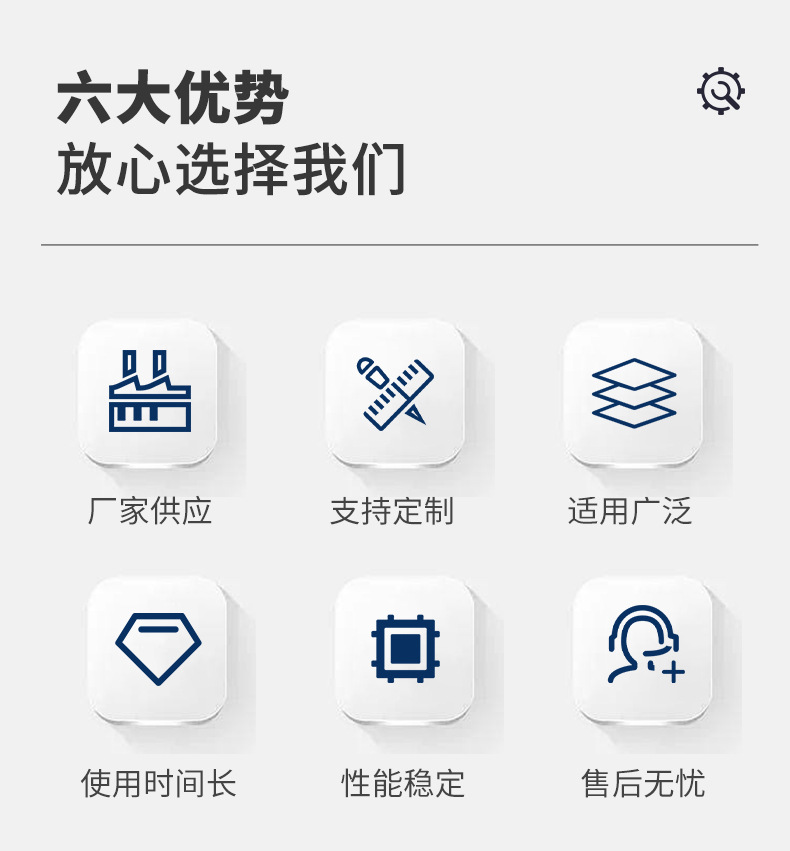 六大优势
放心选择我们

厂家供应

支持定制

适用广泛

使用时间长

性能稳定

售后无忧